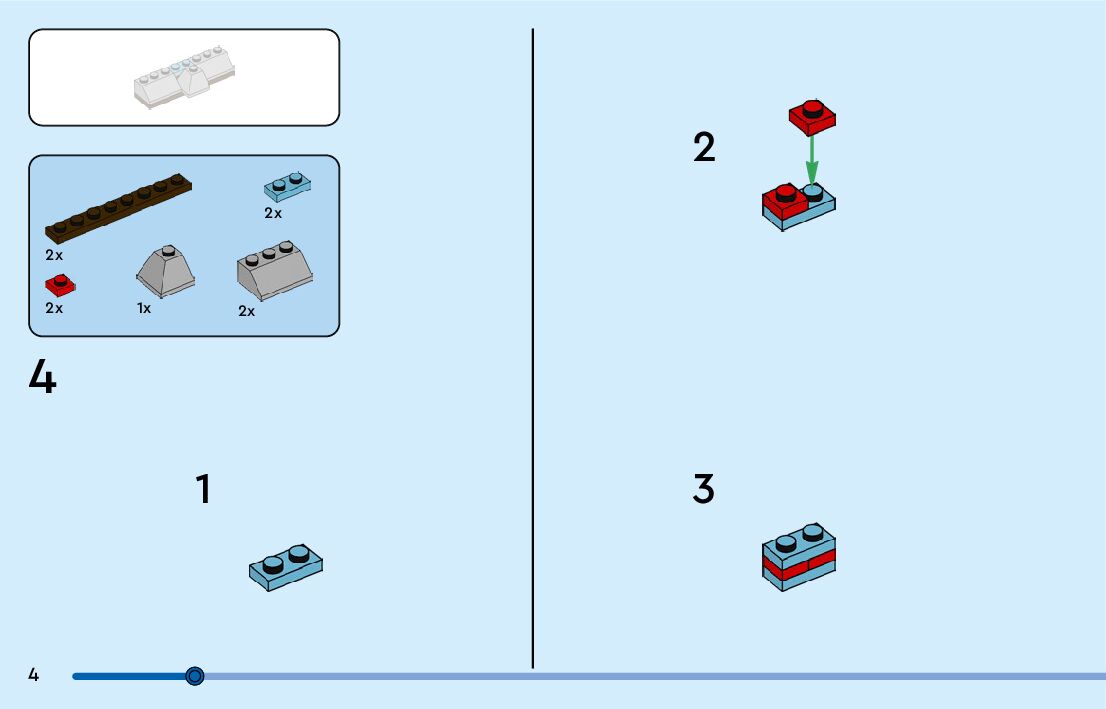 2x

2x

2x

1x

2x

4

1

2

3

4