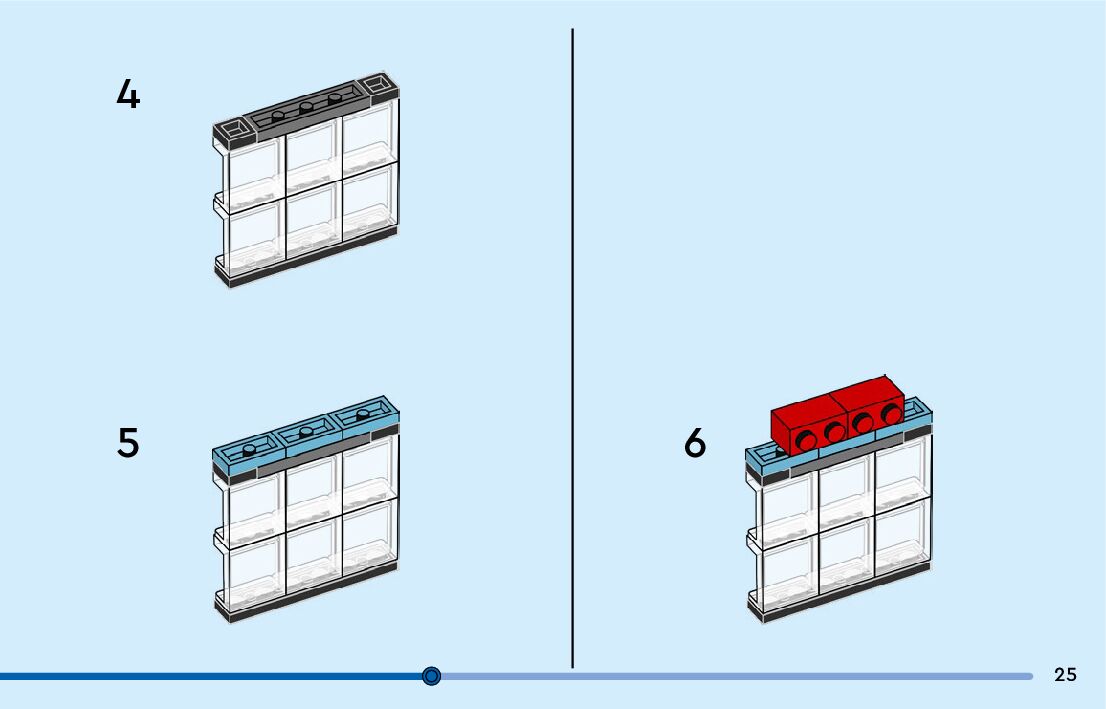 4

5

6

25