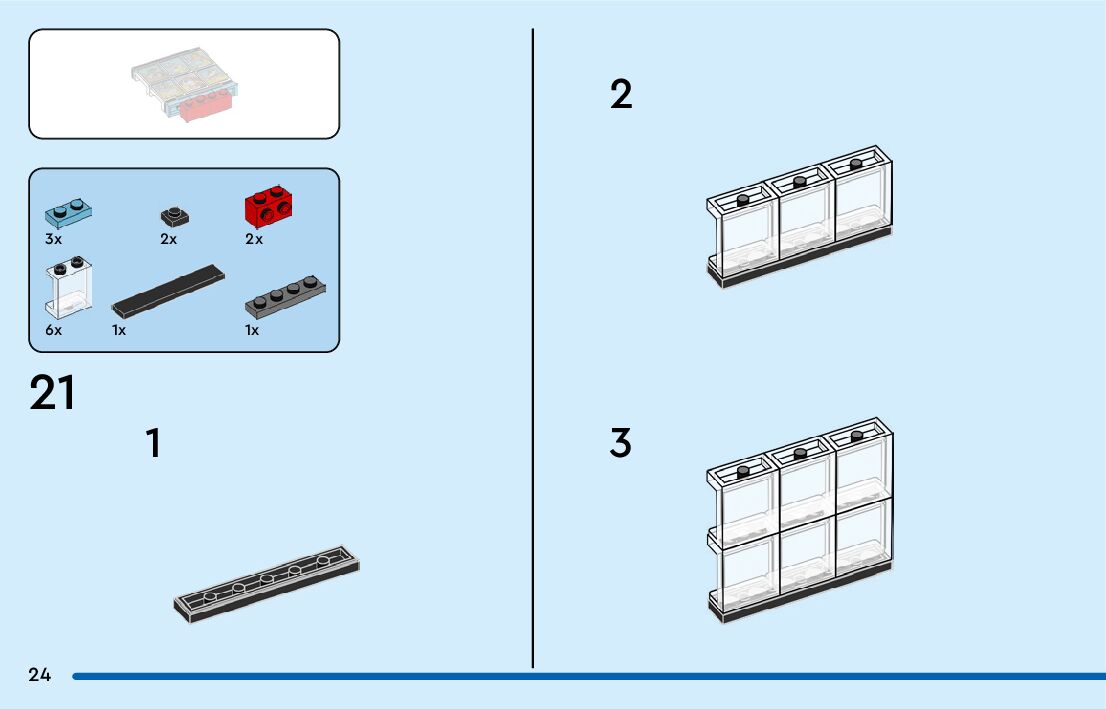 3x 2x 2x
6x 1x 1x

21

1

2

3

24