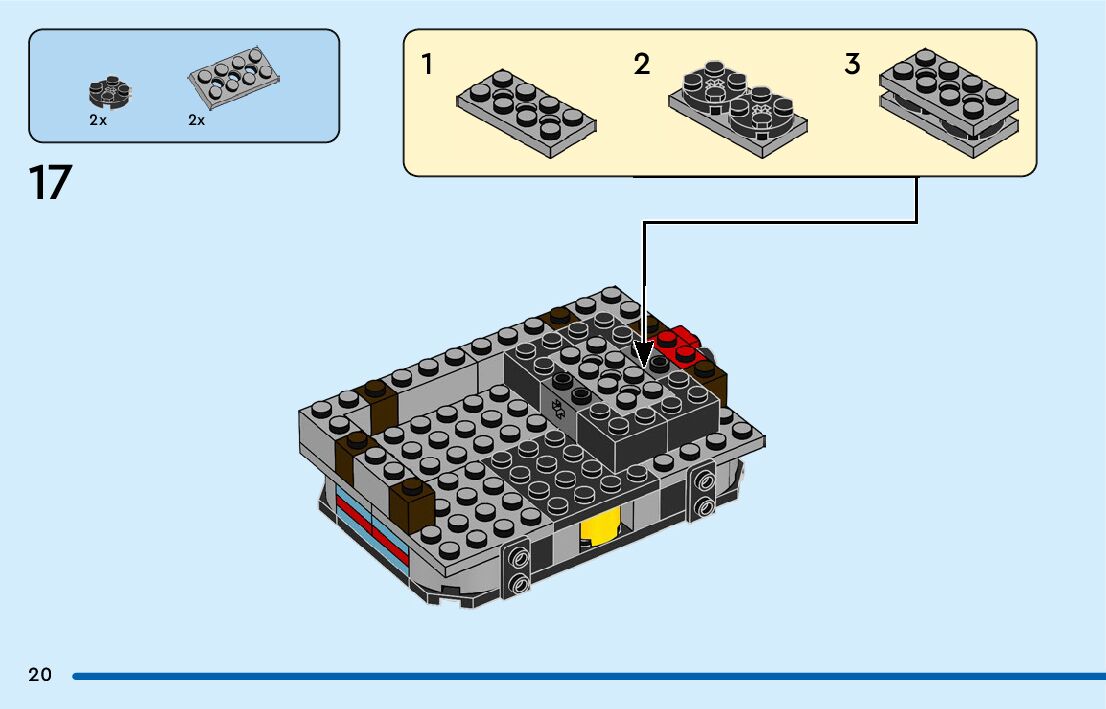 2x
2x

17

1
2
3

20