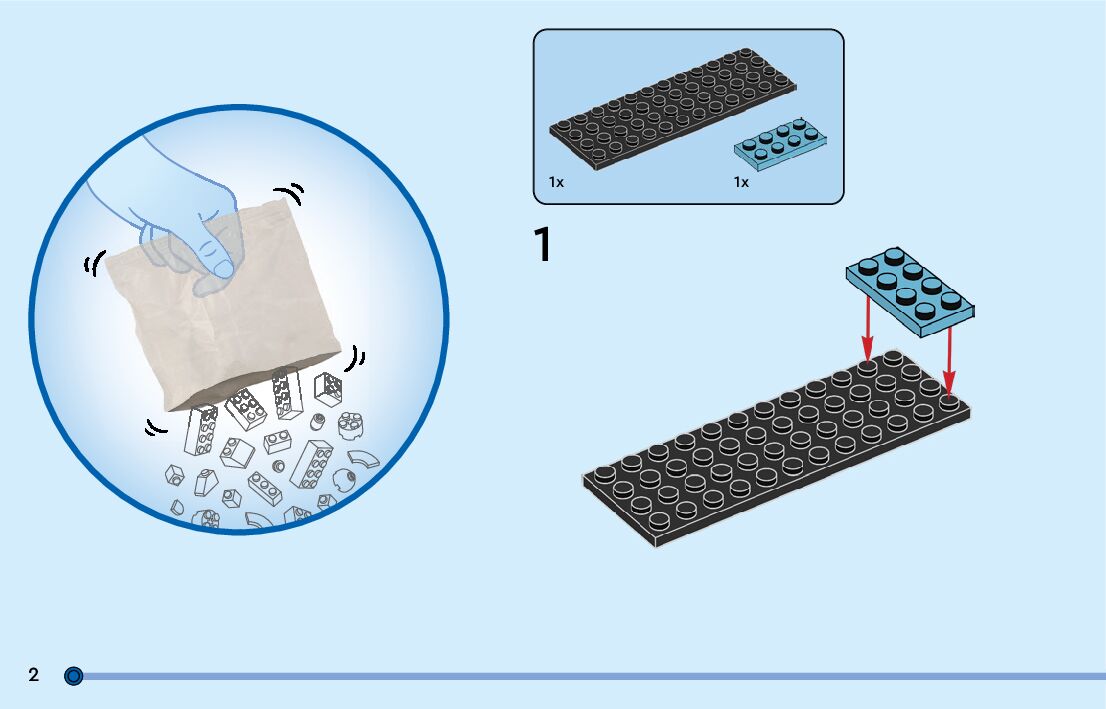 1x

1x

1

2