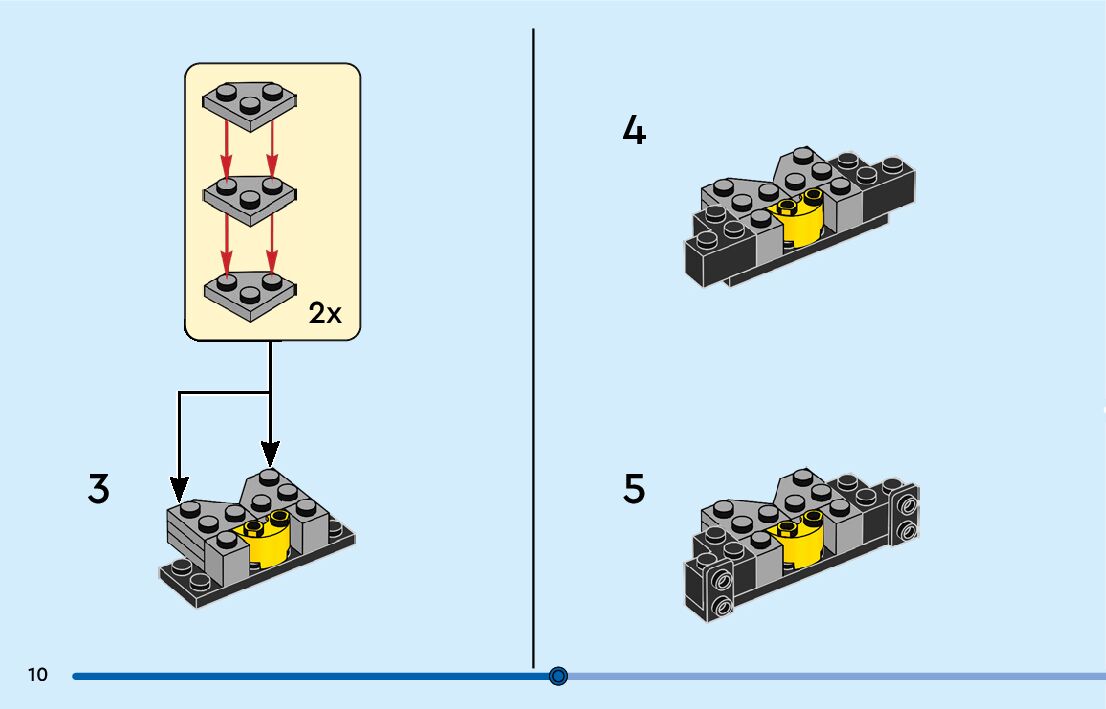 2x

3

4

5

10