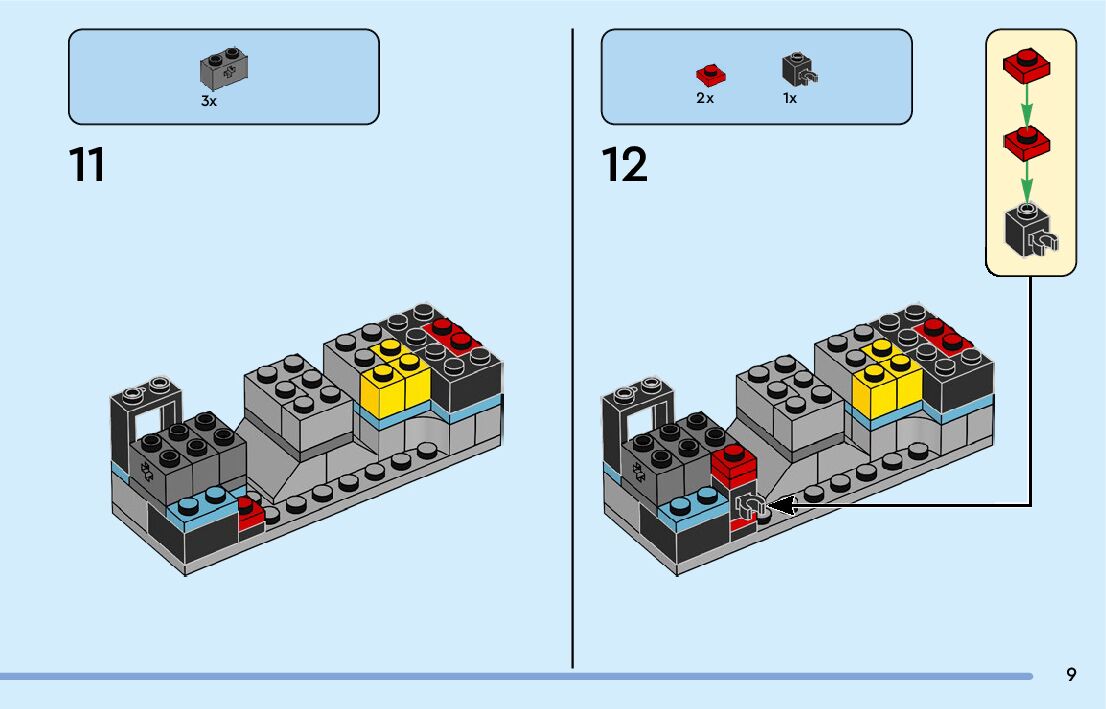 3x

11

2x 1x

12

9