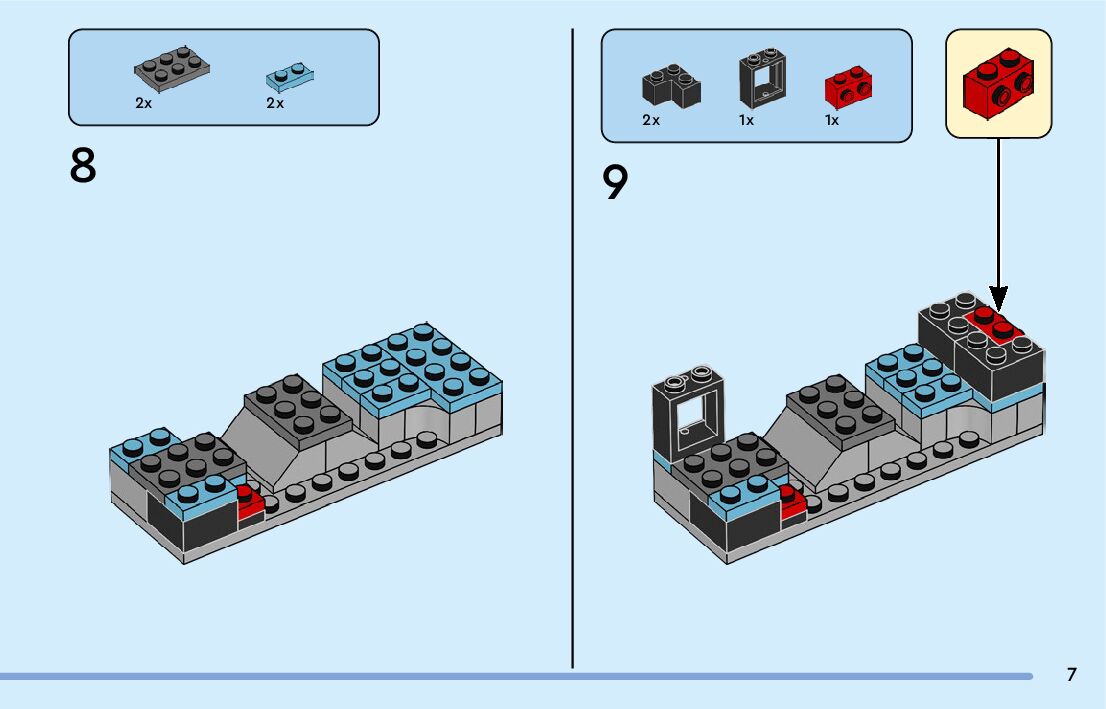 2x 2x

8

2x 1x 1x

9

7