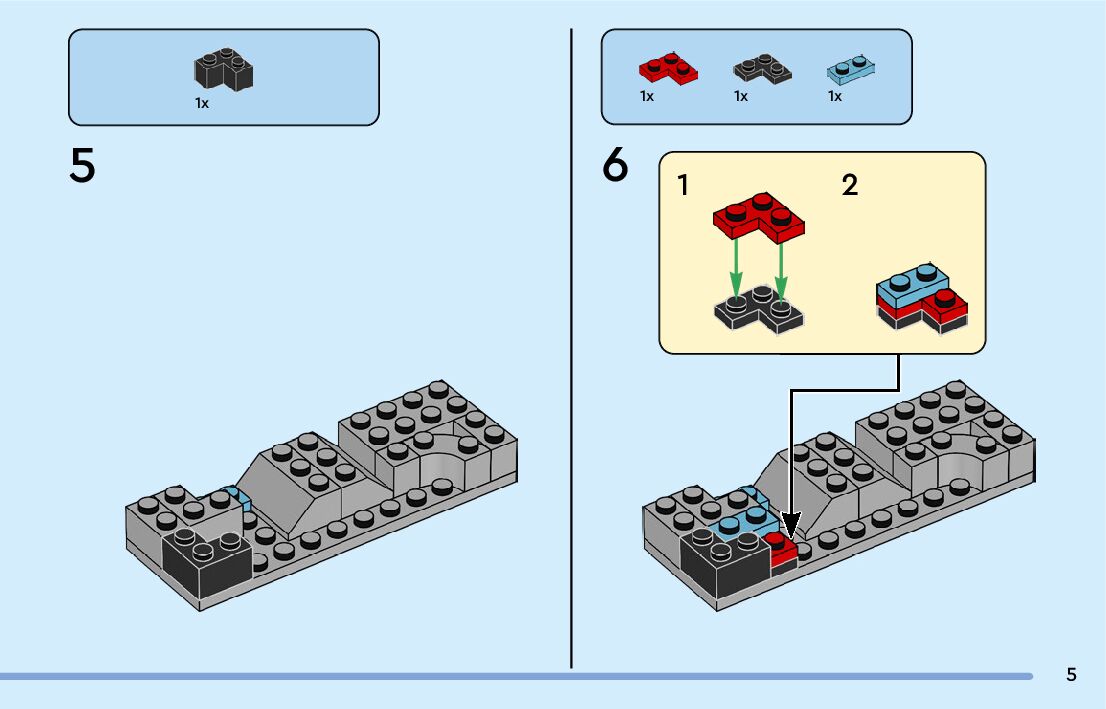 1x

5

1x 1x 1x

6

1

2

5