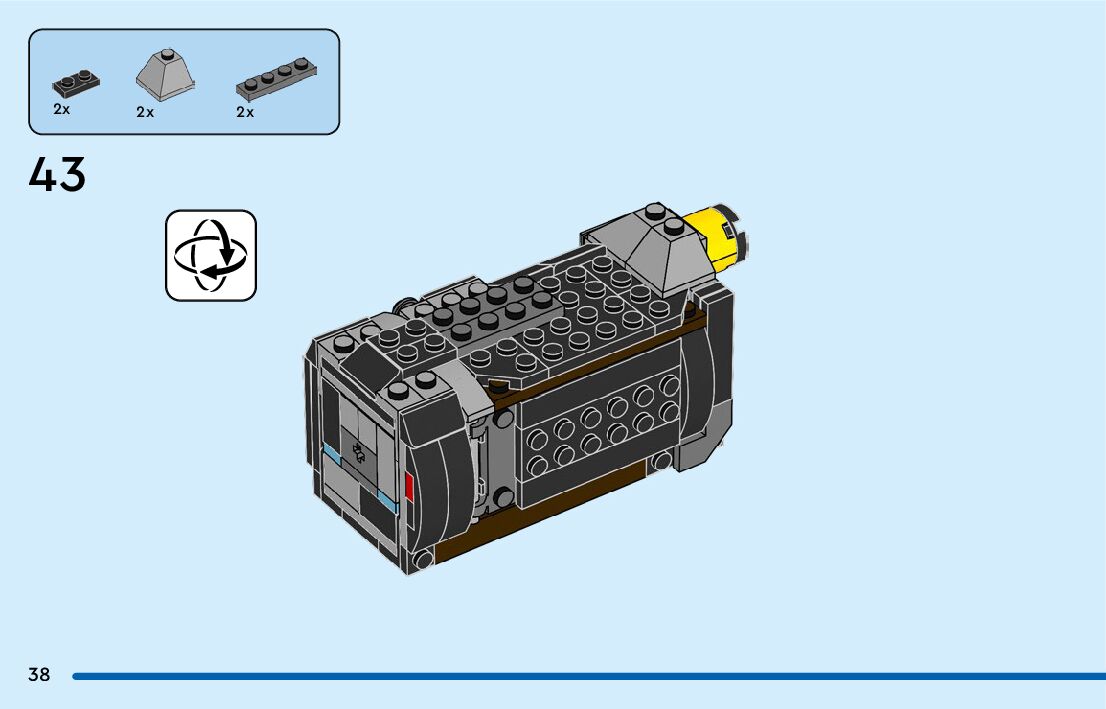 2x
2x
2x

43

38