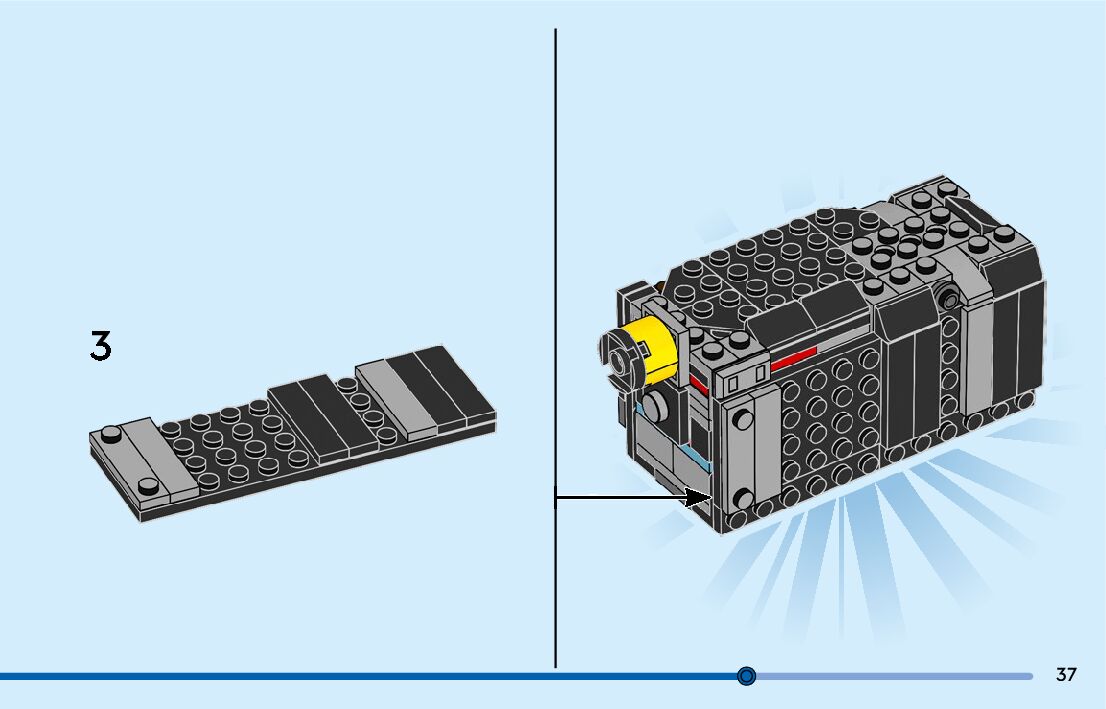 3

37