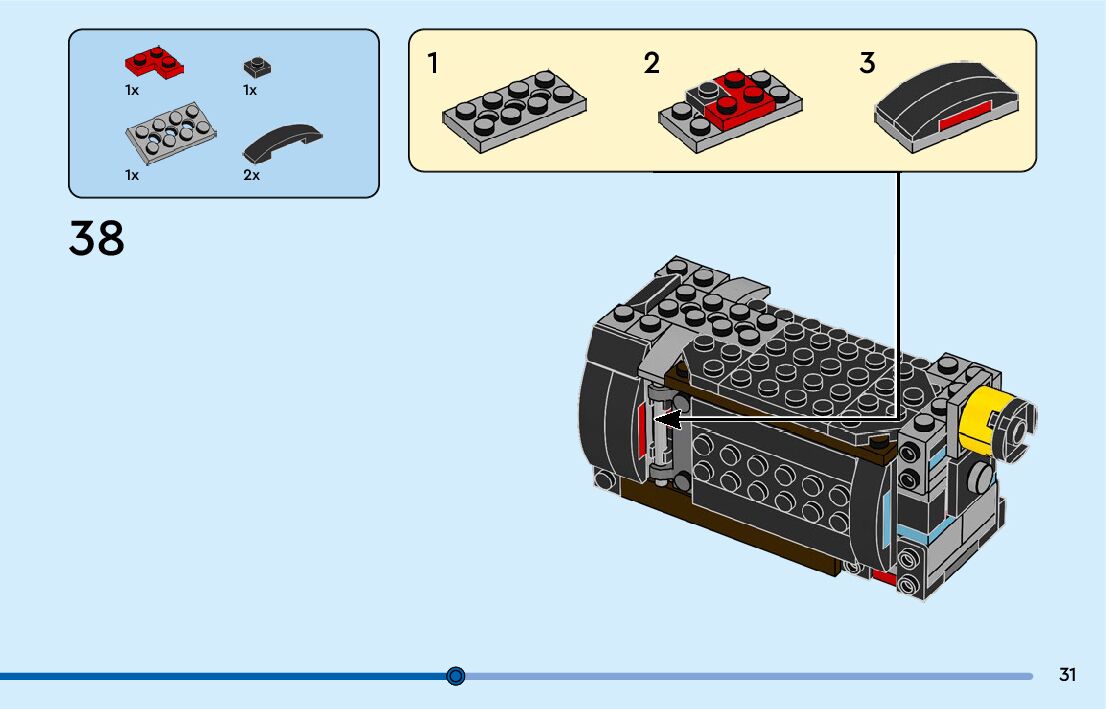 1x
1x
1x
2x

1
2
3

38

31