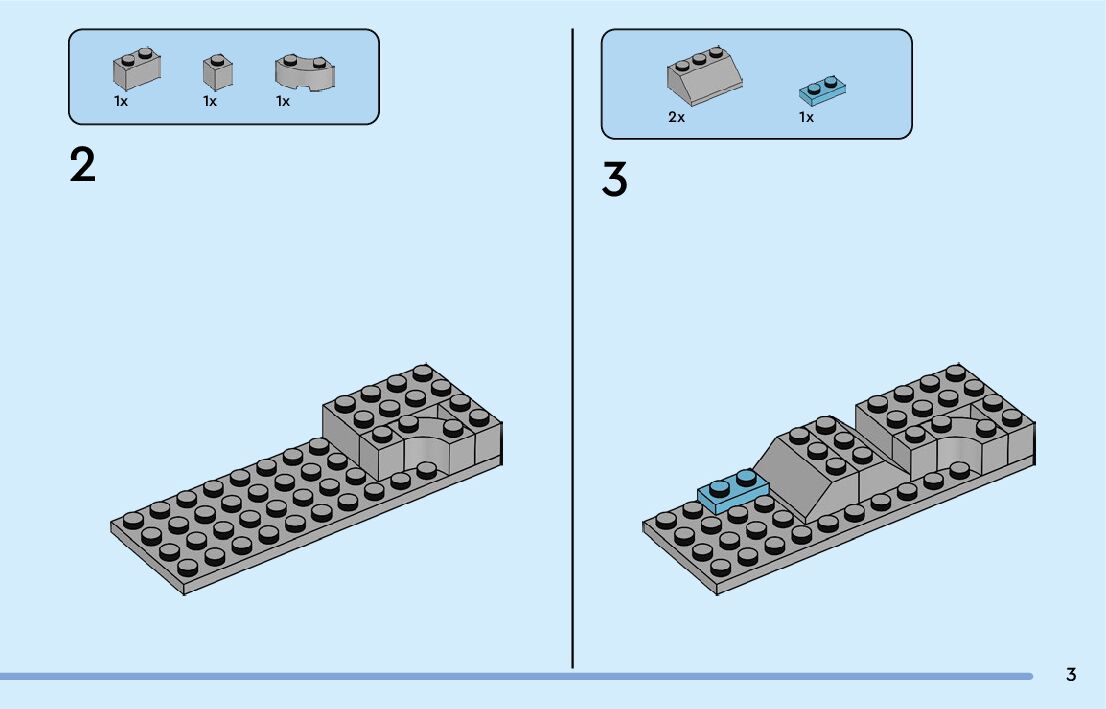 1x 1x 1x

2

2x 1x

3

3