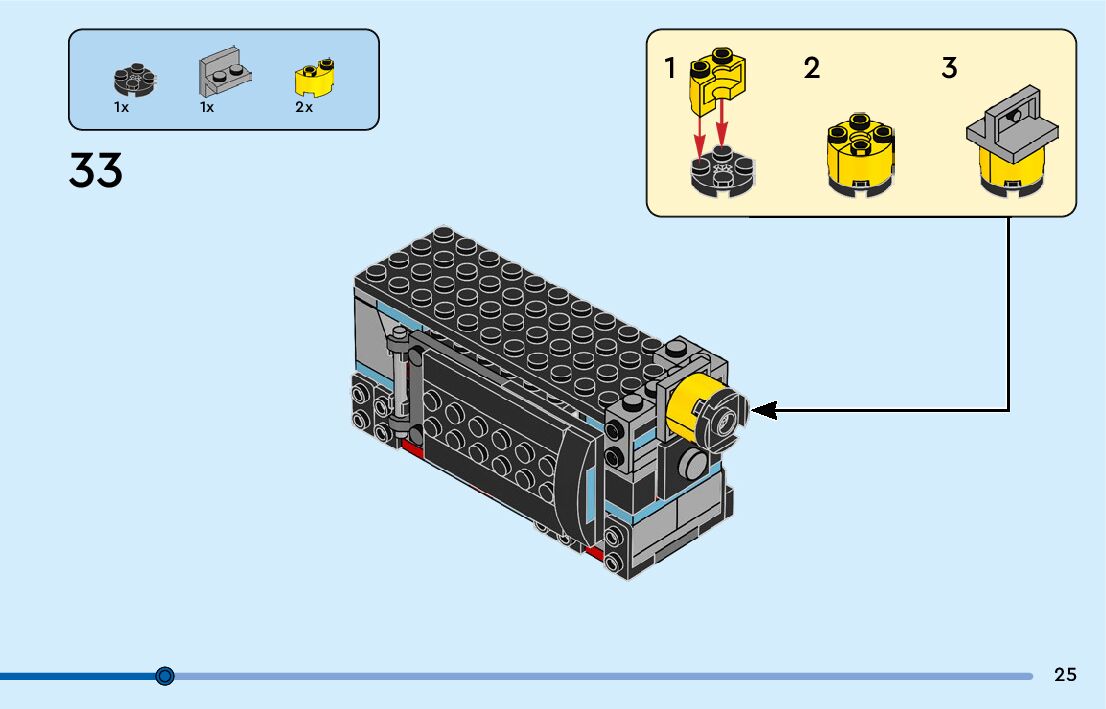 1x 1x 2x

33

1 2 3

25