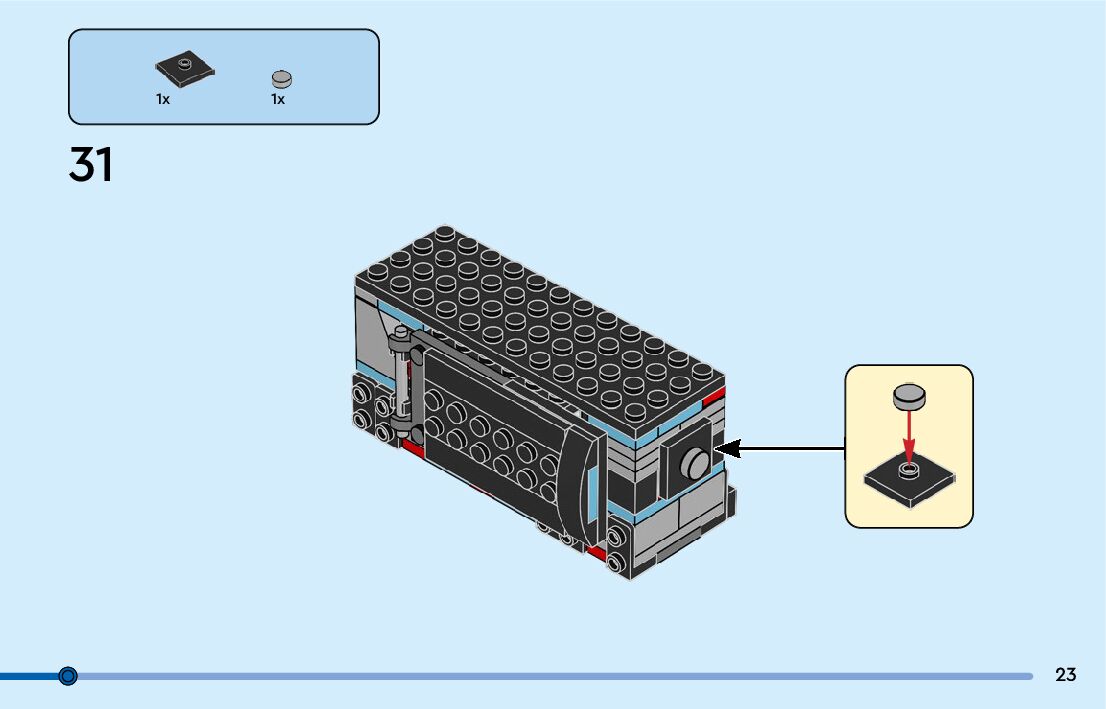 1x 1x

31

23