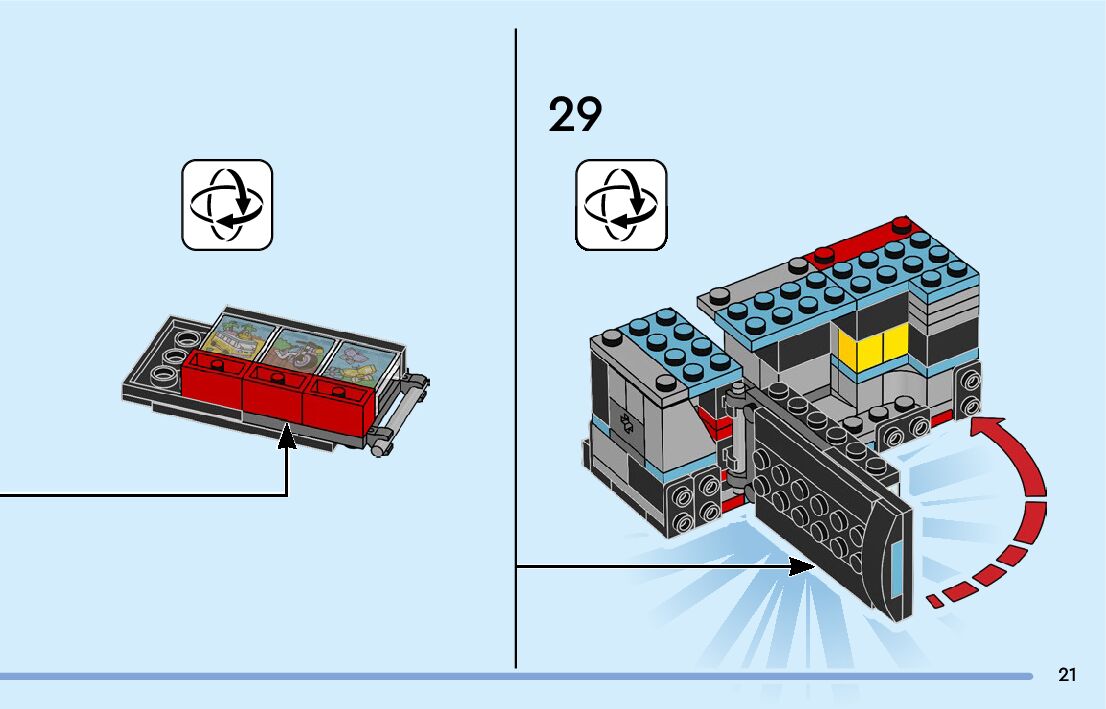 29

21