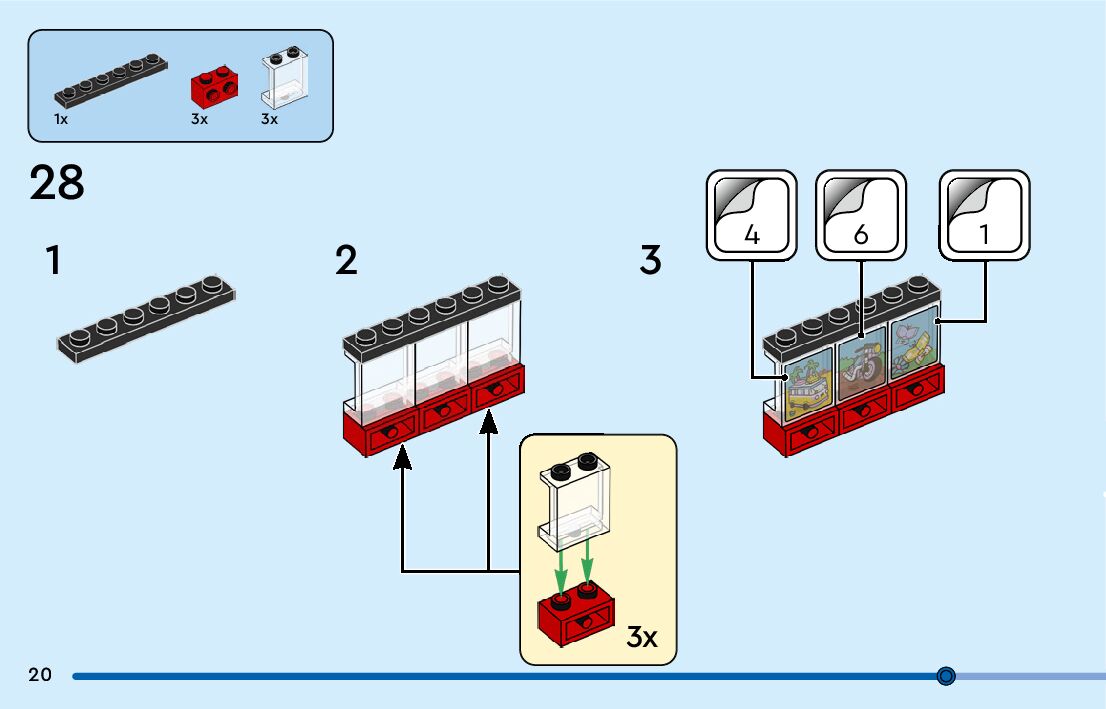 1x 3x 3x

28

1

2

3x

3

4

6

1

20