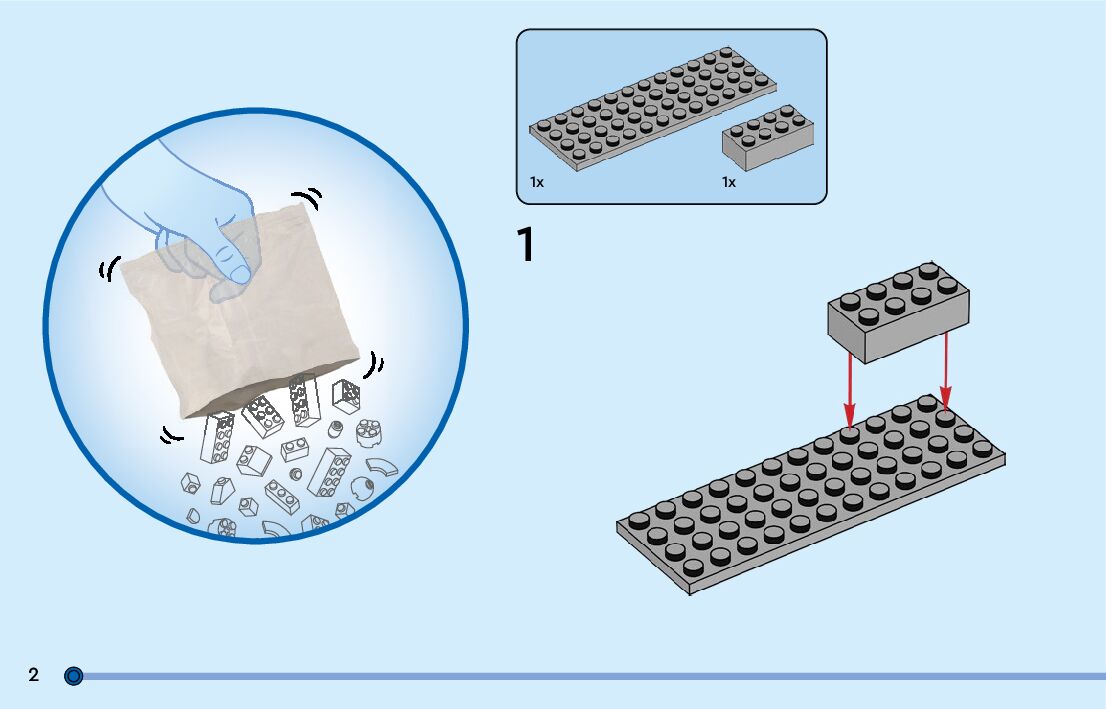 1x

1x

1

2