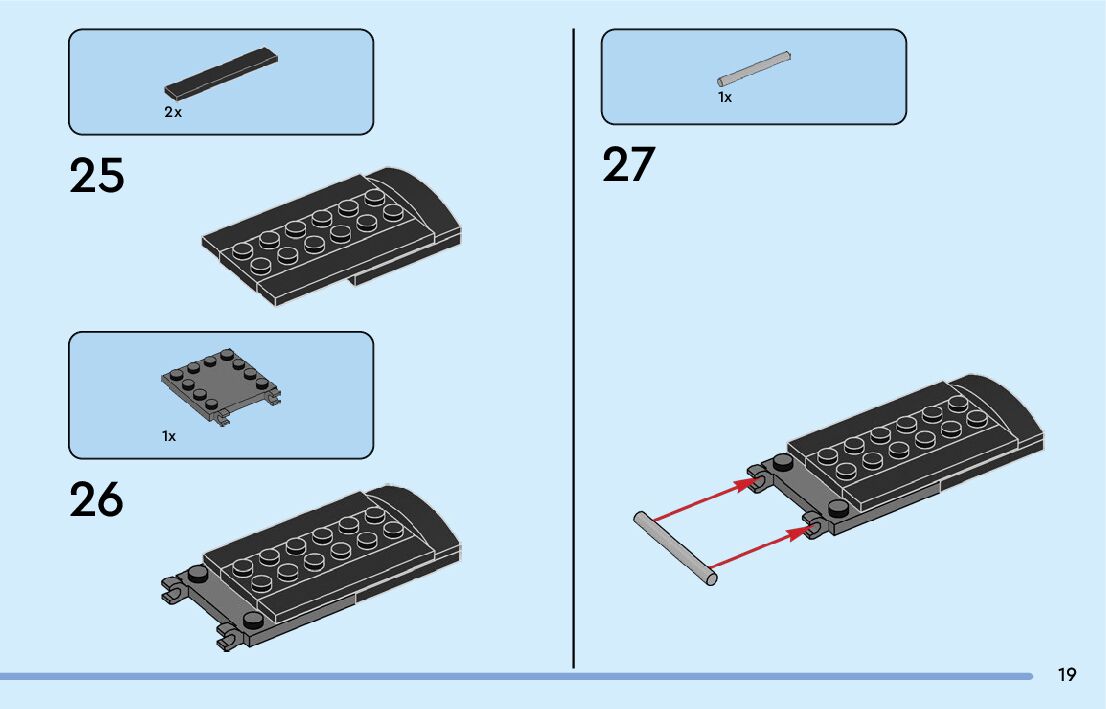 2x

25

1x

26

1x

27

19