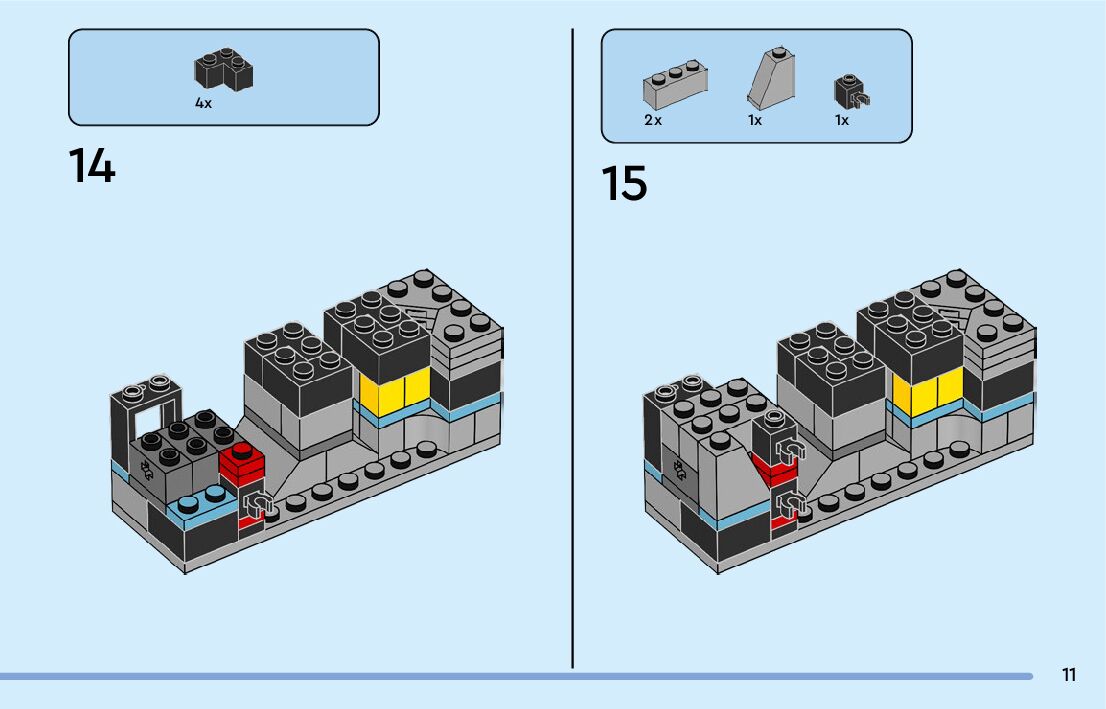 4x

14

2x 1x 1x

15

11