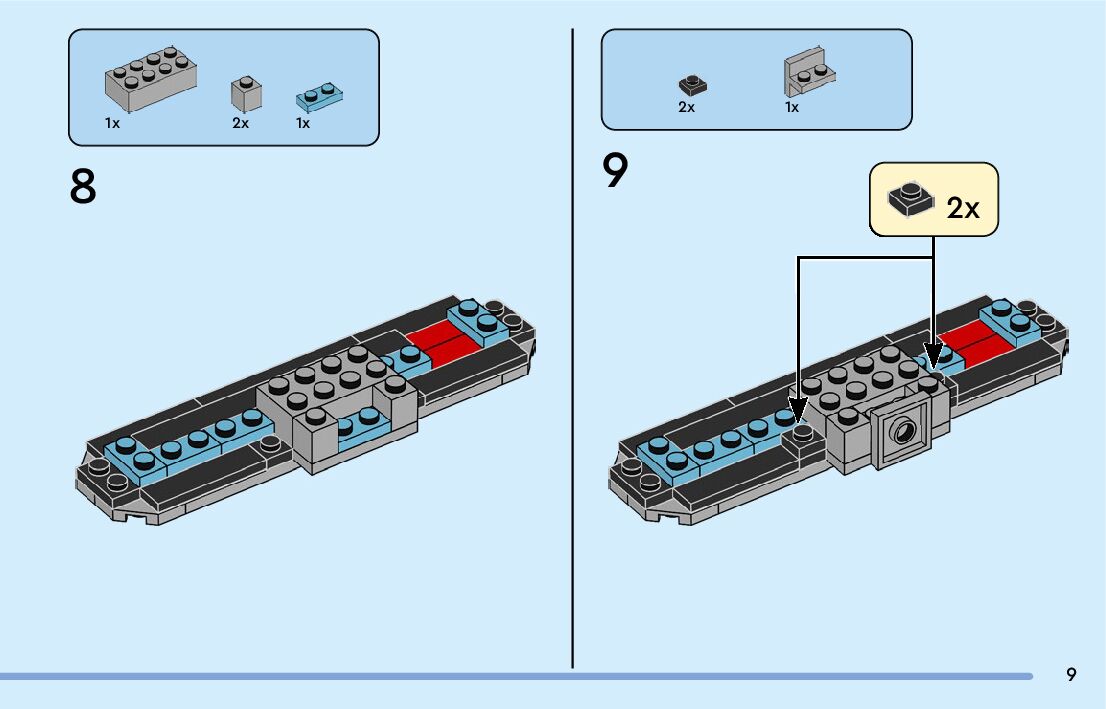 1x 2x 1x

8

2x 1x

9

2x

9