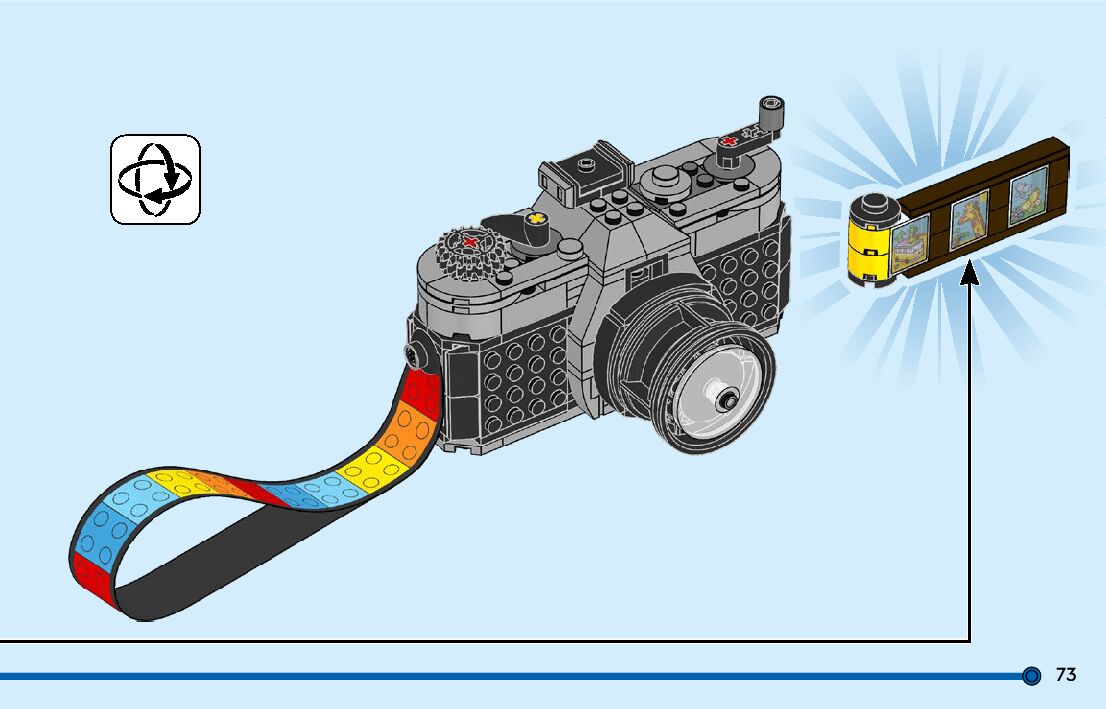 73