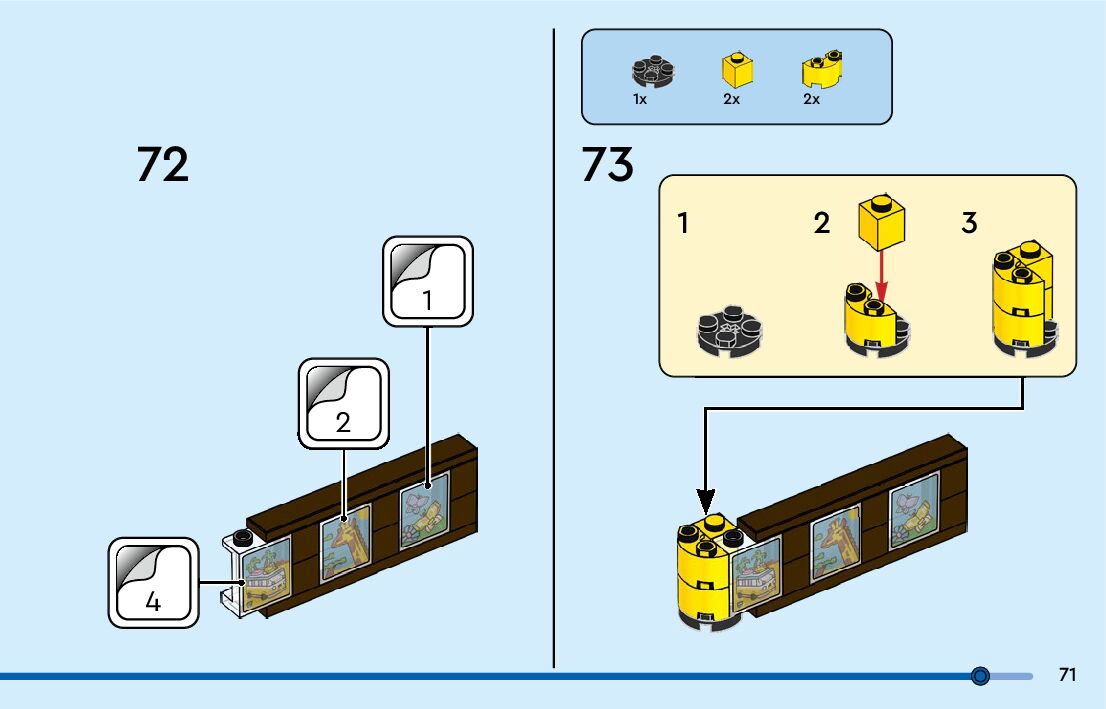 72

1

2

4

1x 2x 2x

73

1 2 3

71