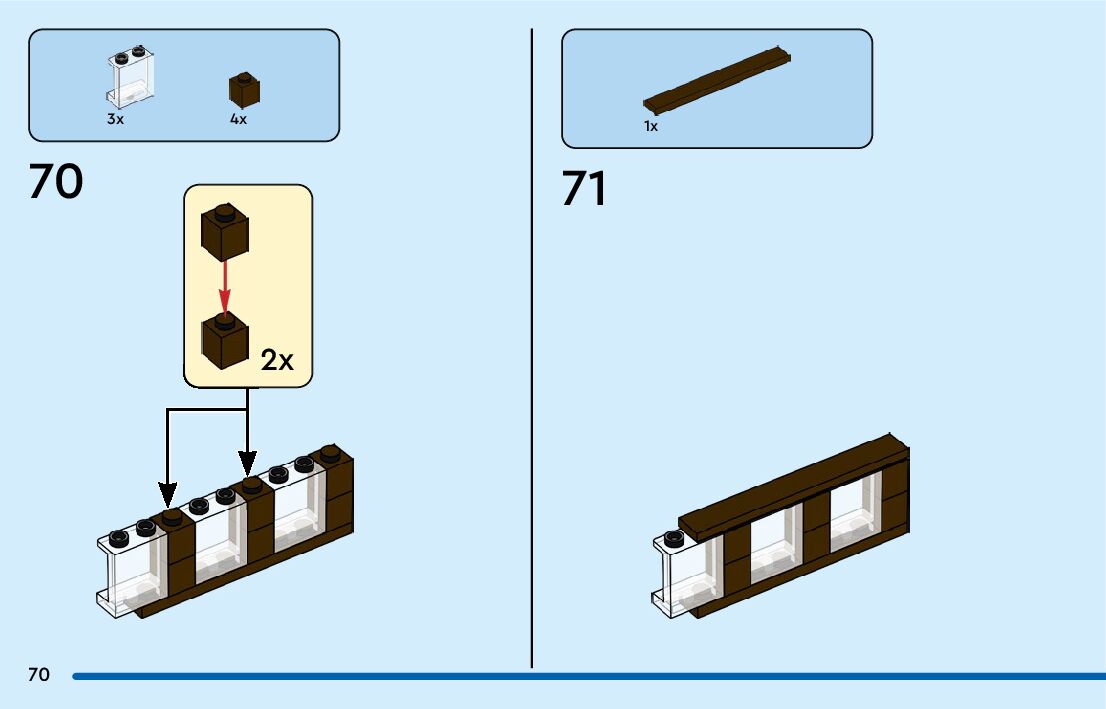 3x
4x

70

2x

1x

71

70