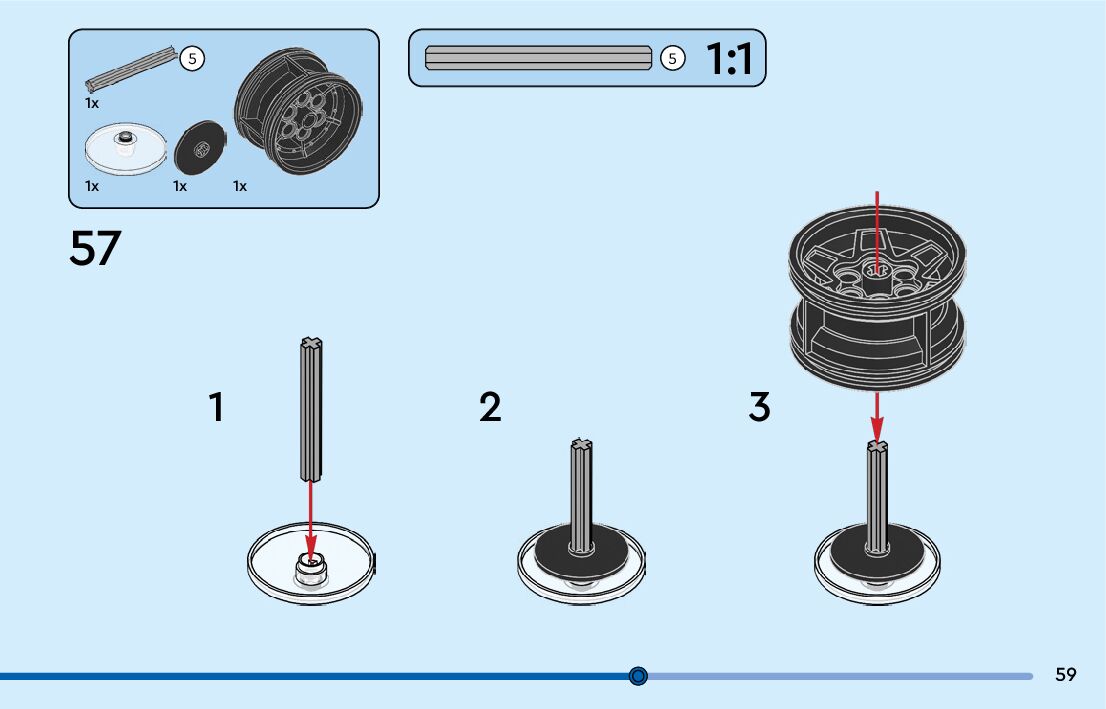 5
1x
1x
1x
1x

5
1:1

57

1

2

3

59