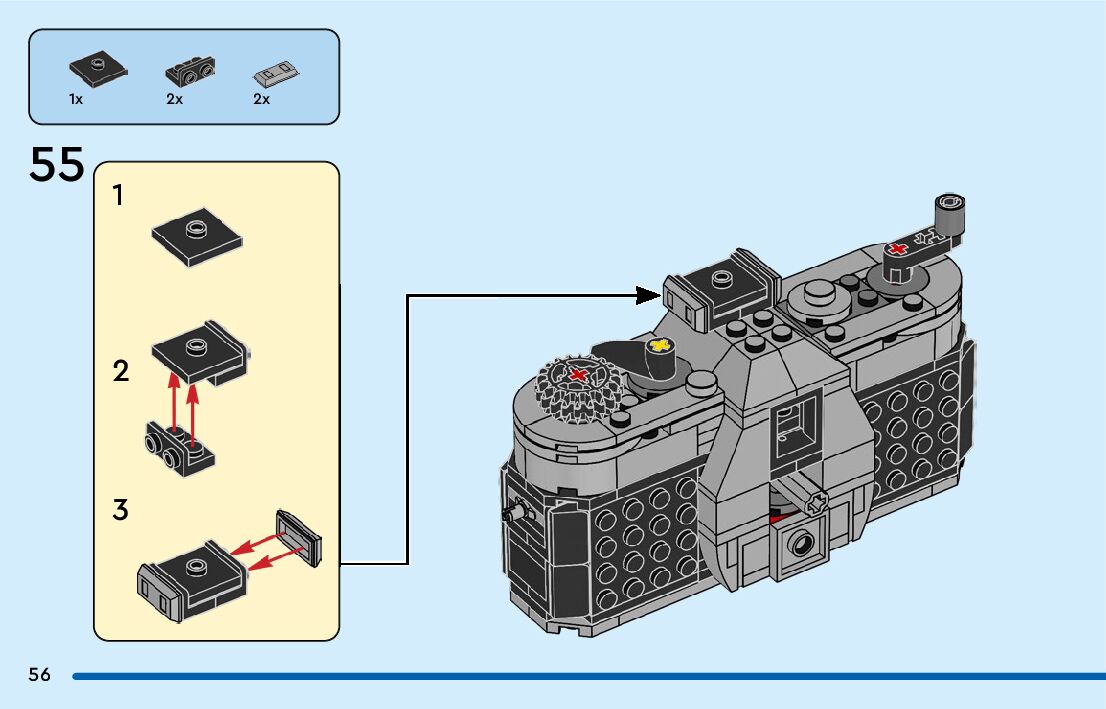 1x
2x
2x

55

1

2

3

56