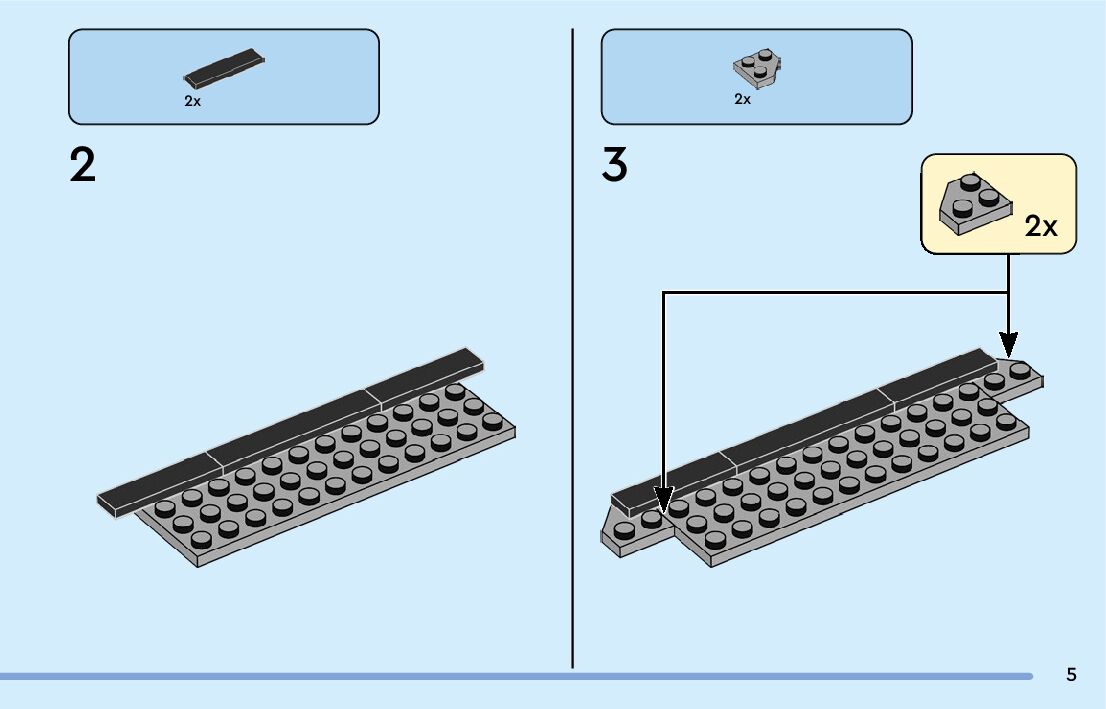 2x

2

2x

3

2x

5