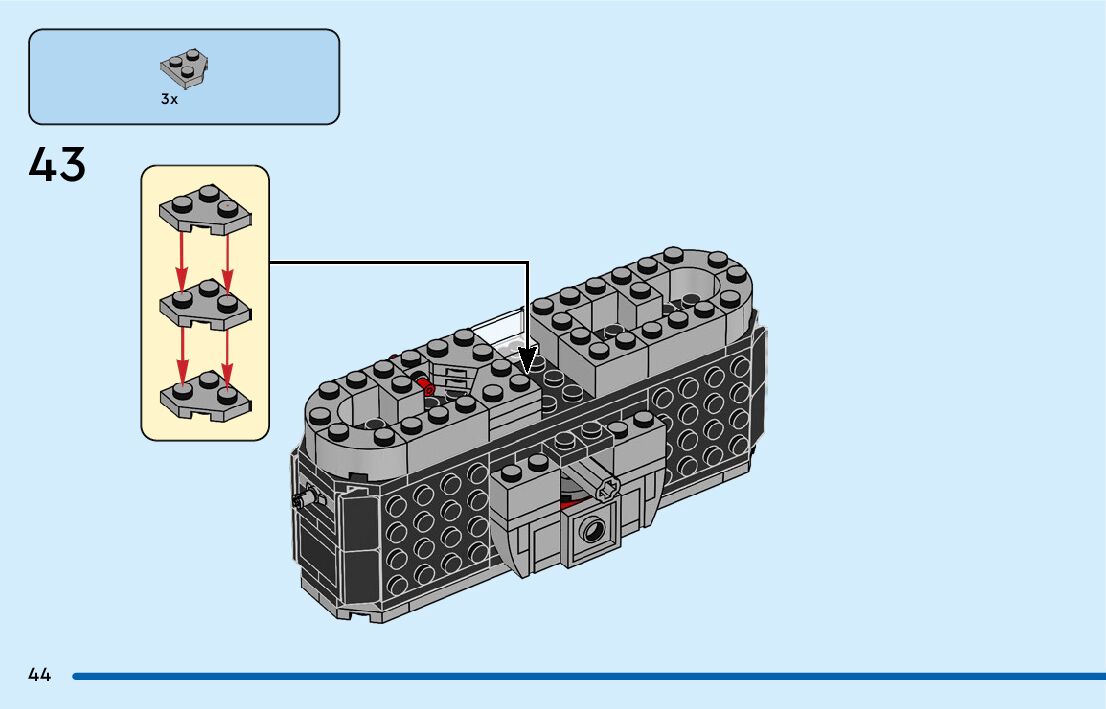 3x

43

44