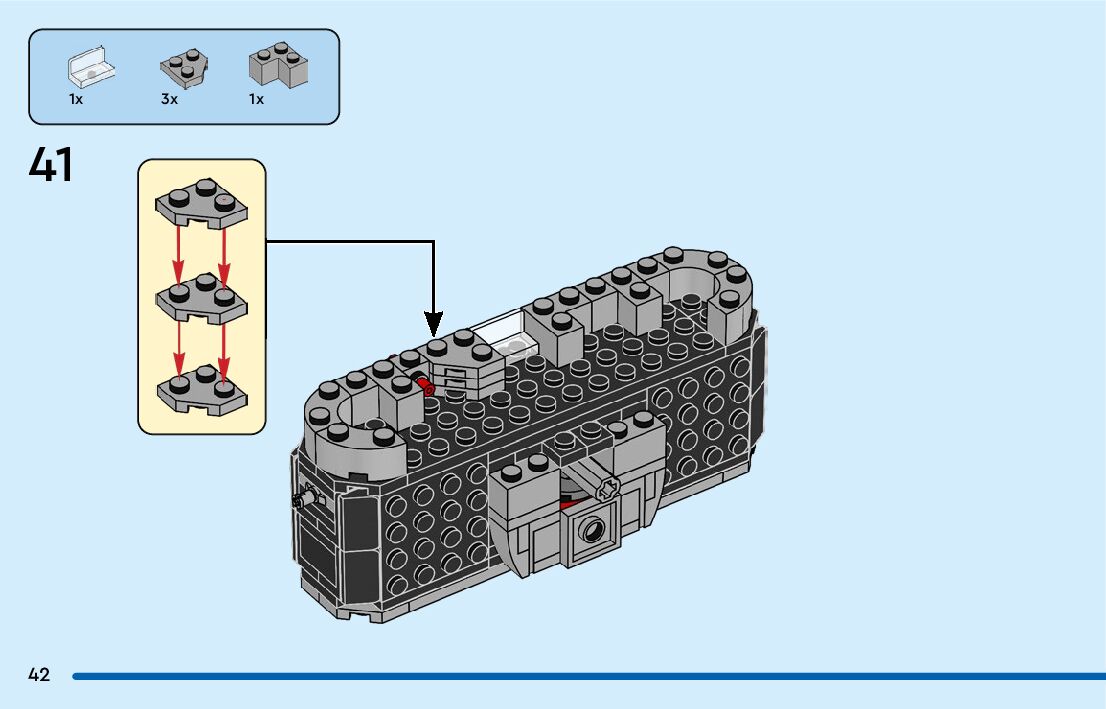 1x 3x 1x

41

42