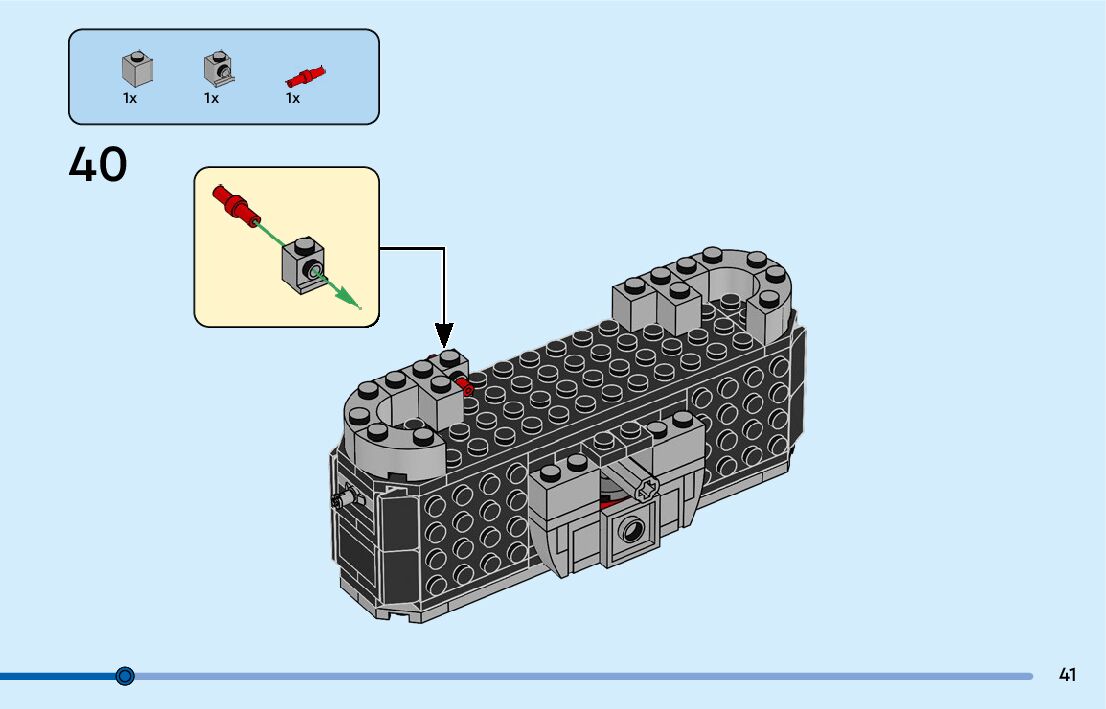 1x 1x 1x

40

41