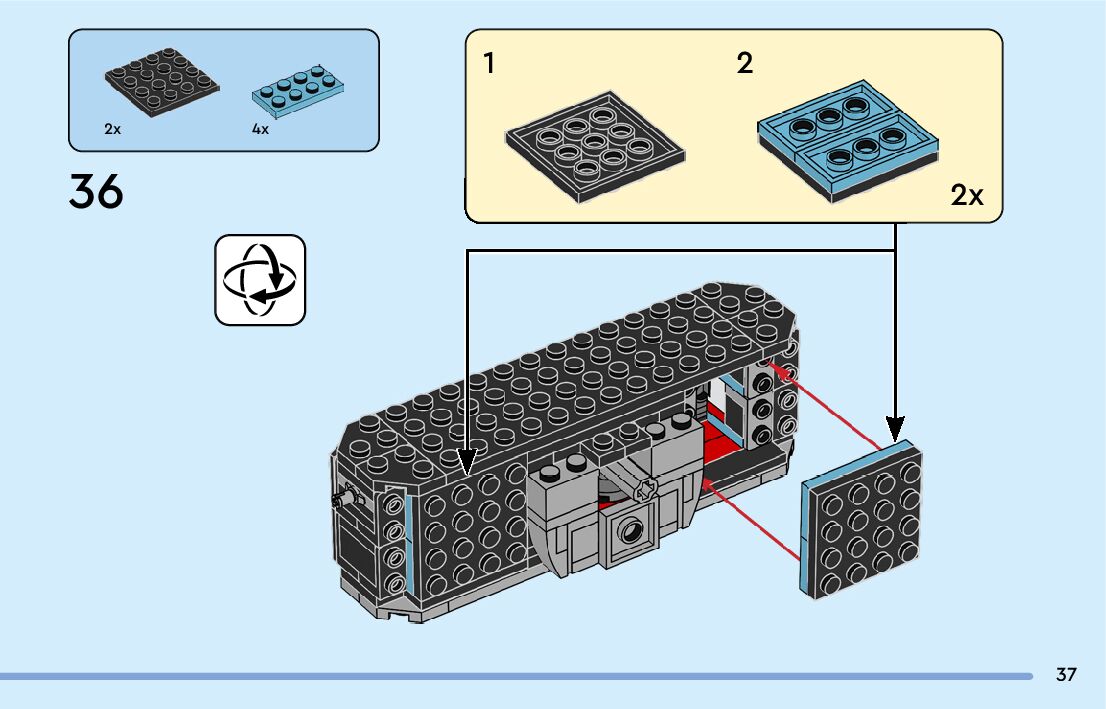 2x
4x

36

1
2
2x

37