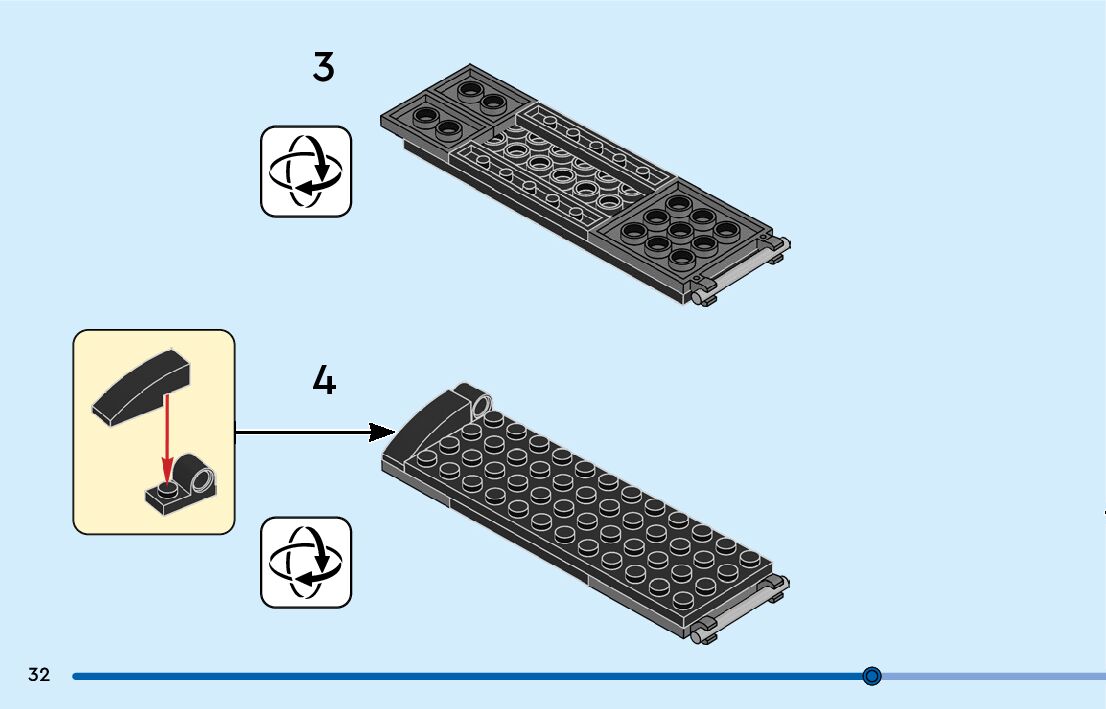 3

4

32