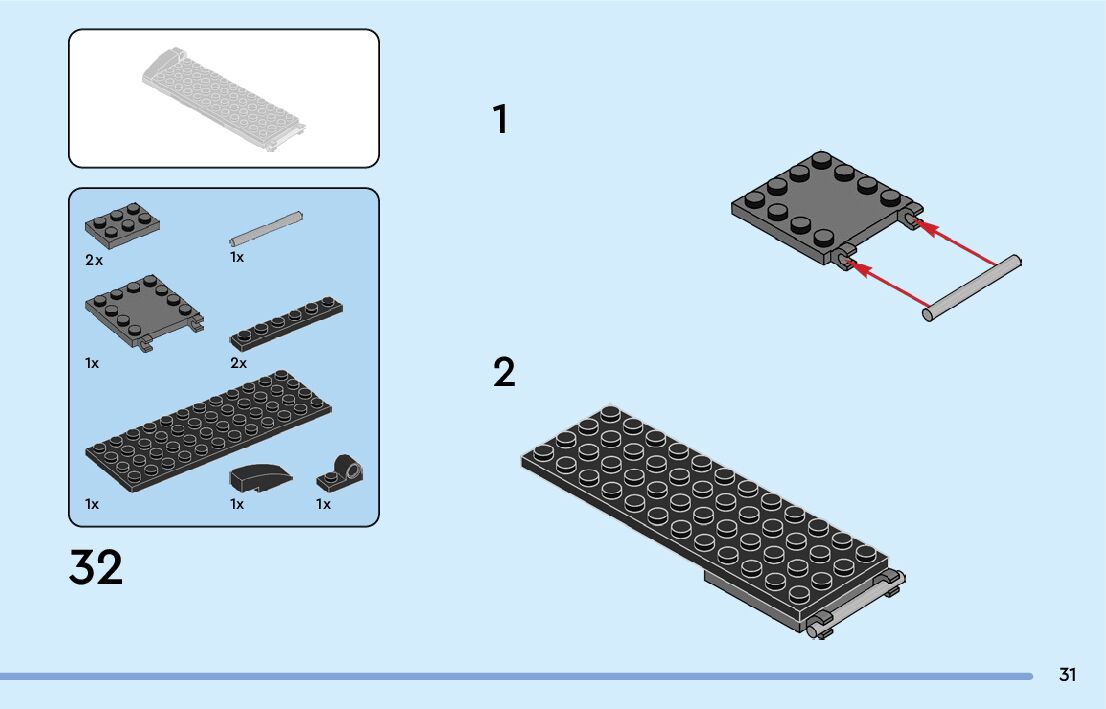 2x
1x
1x
2x
1x
1x
1x

32

1

2

31