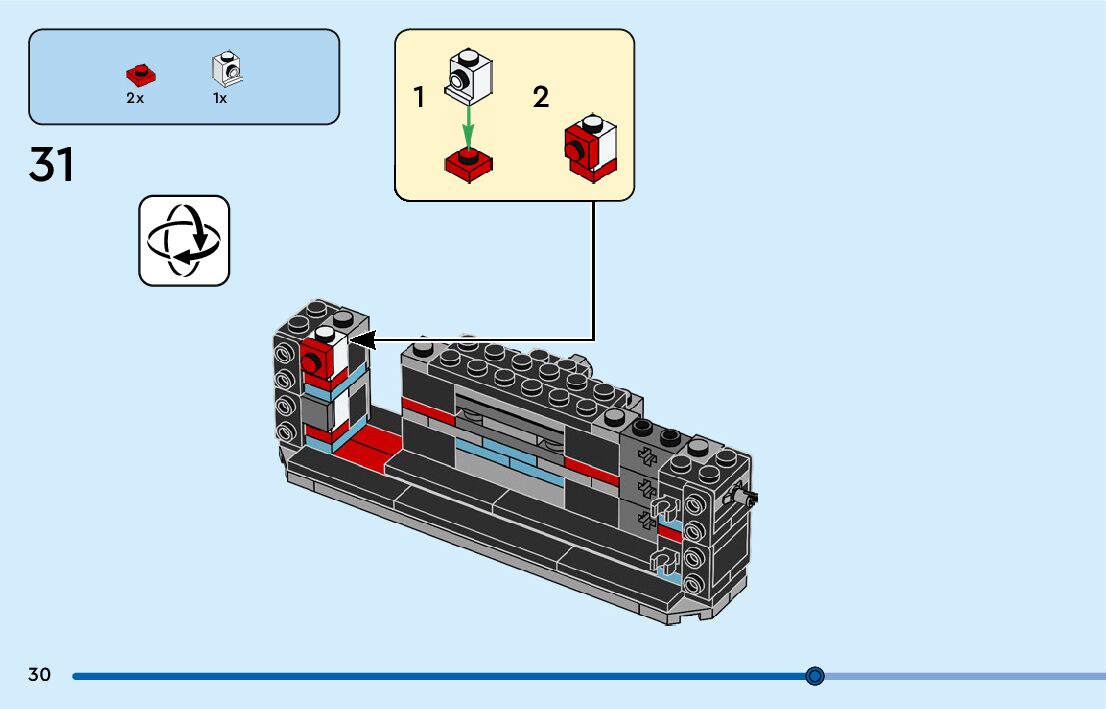 2x
1x

31

1
2

30