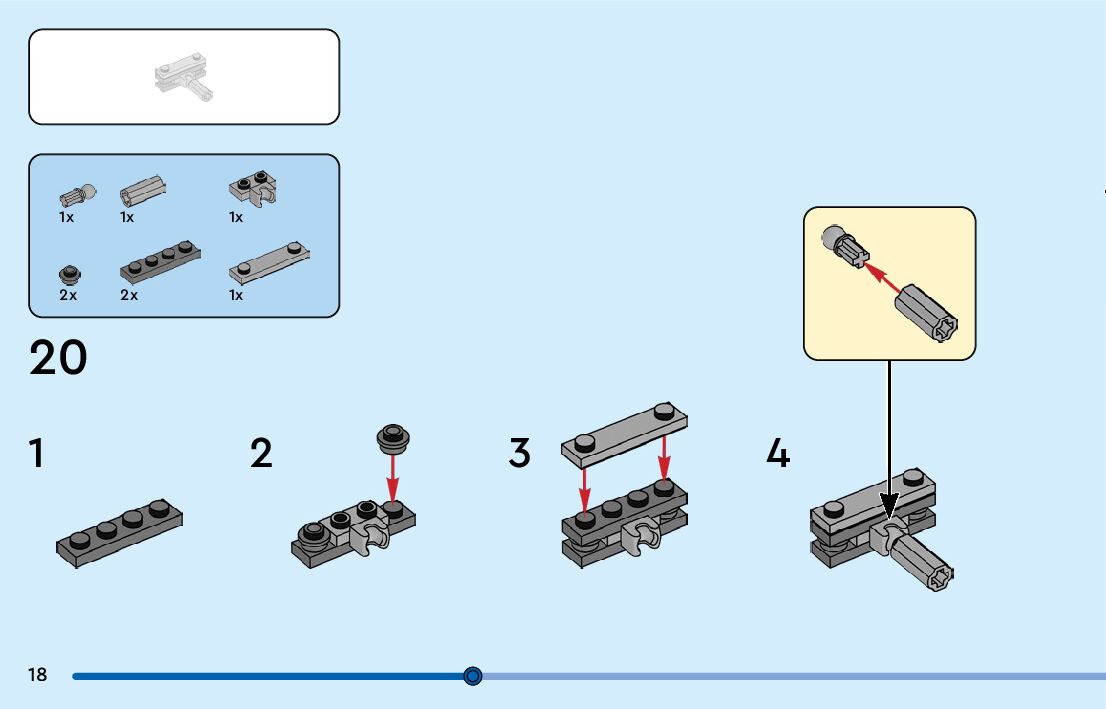 1x 1x 1x

2x 2x 1x

20

1

2

3

4

18