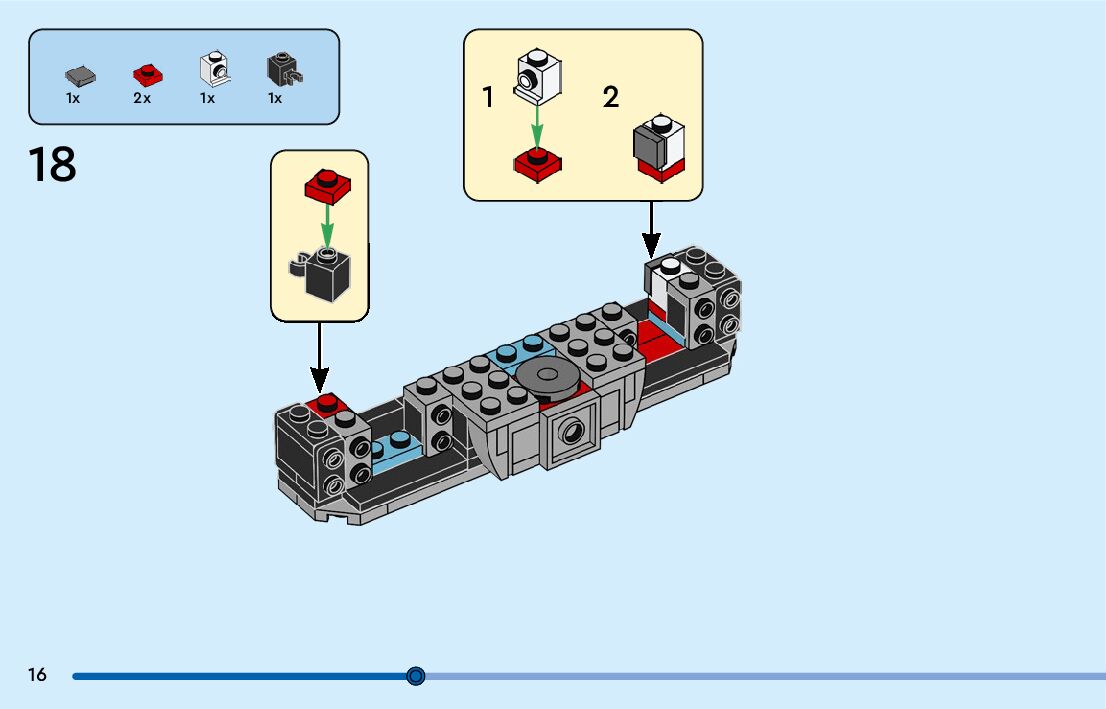 1x 2x 1x 1x

18

1

2

16