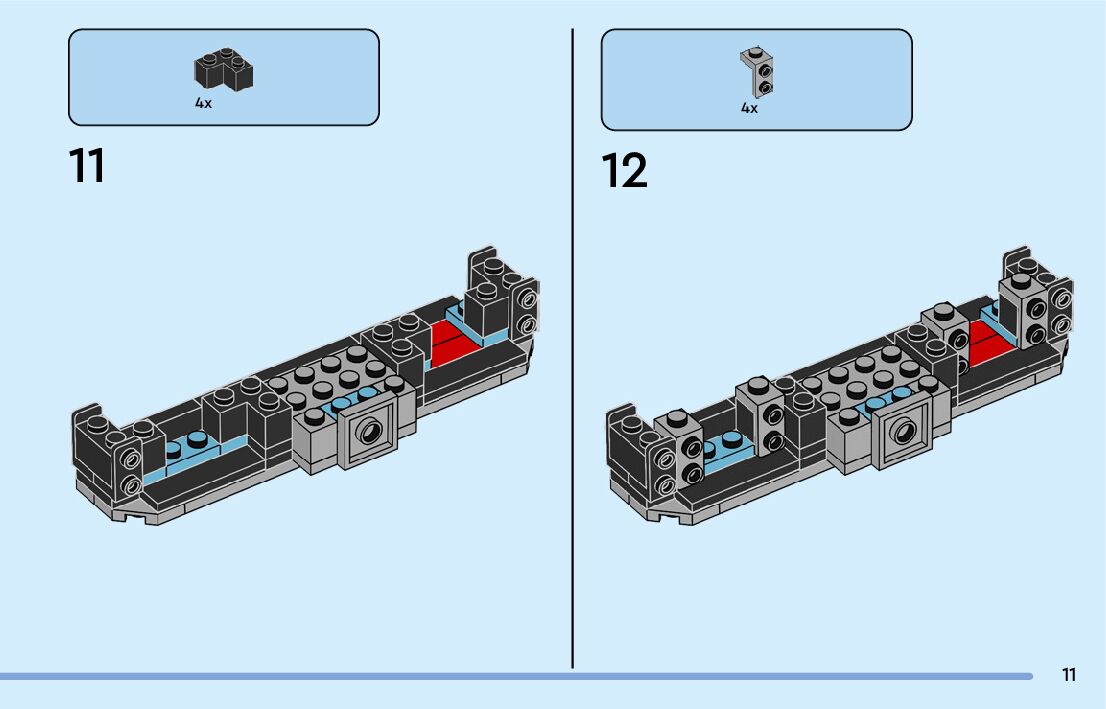 4x

11

4x

12

11