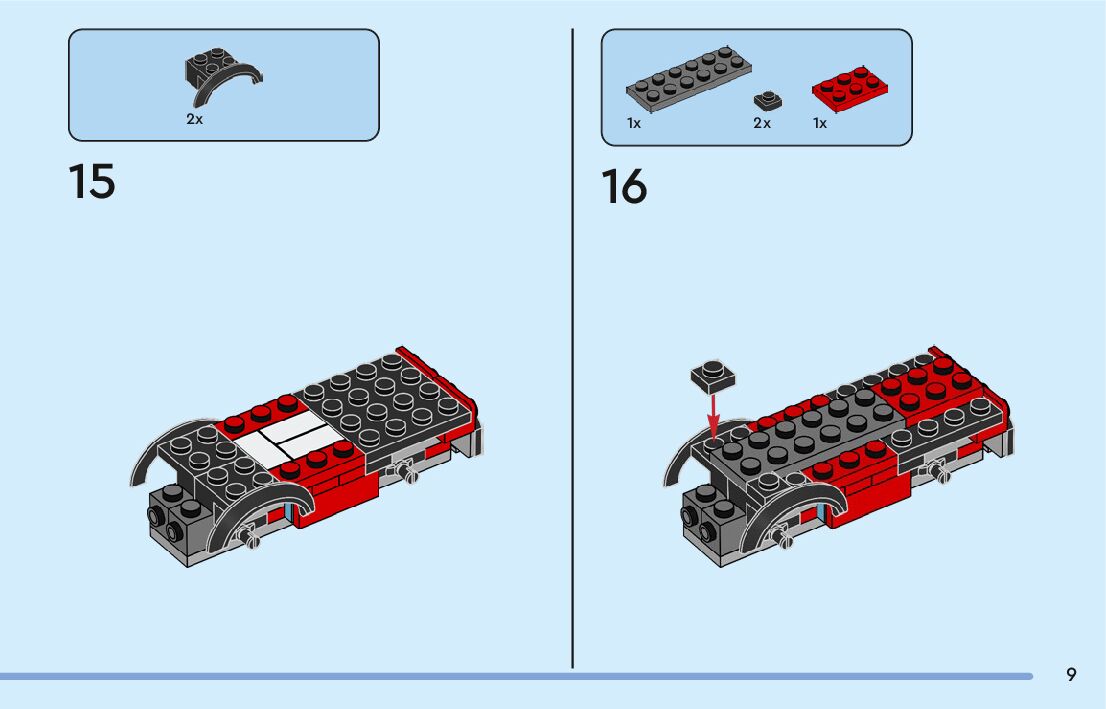 2x

15

1x 2x 1x

16

9