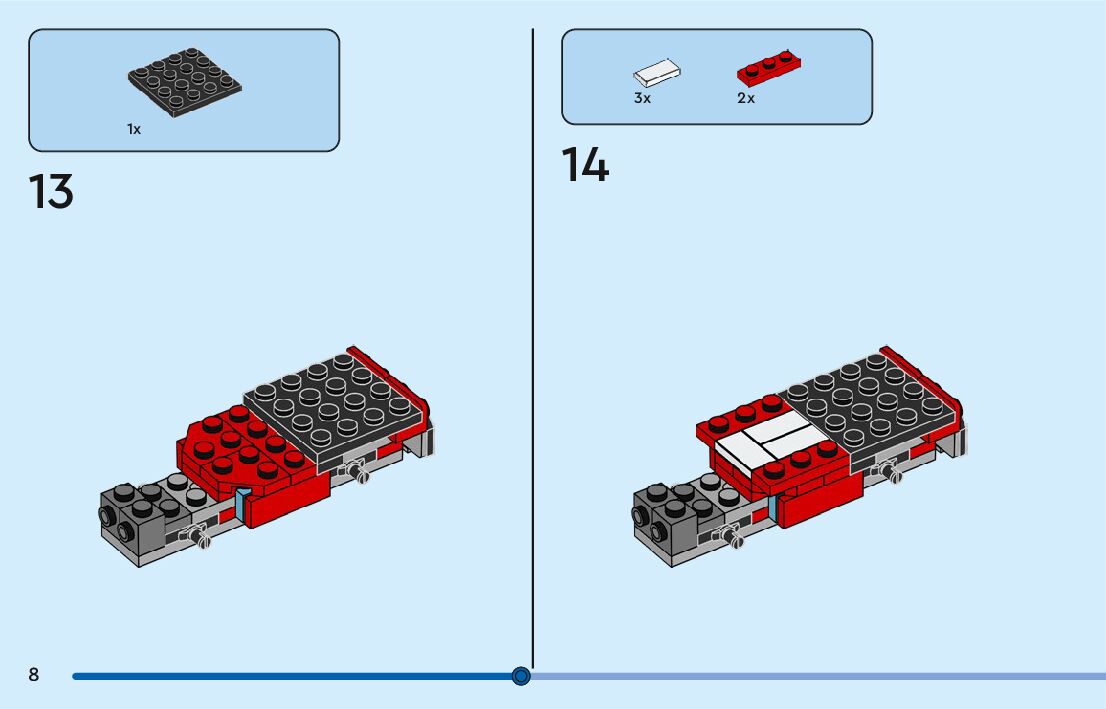 1x

13

3x 2x

14

8