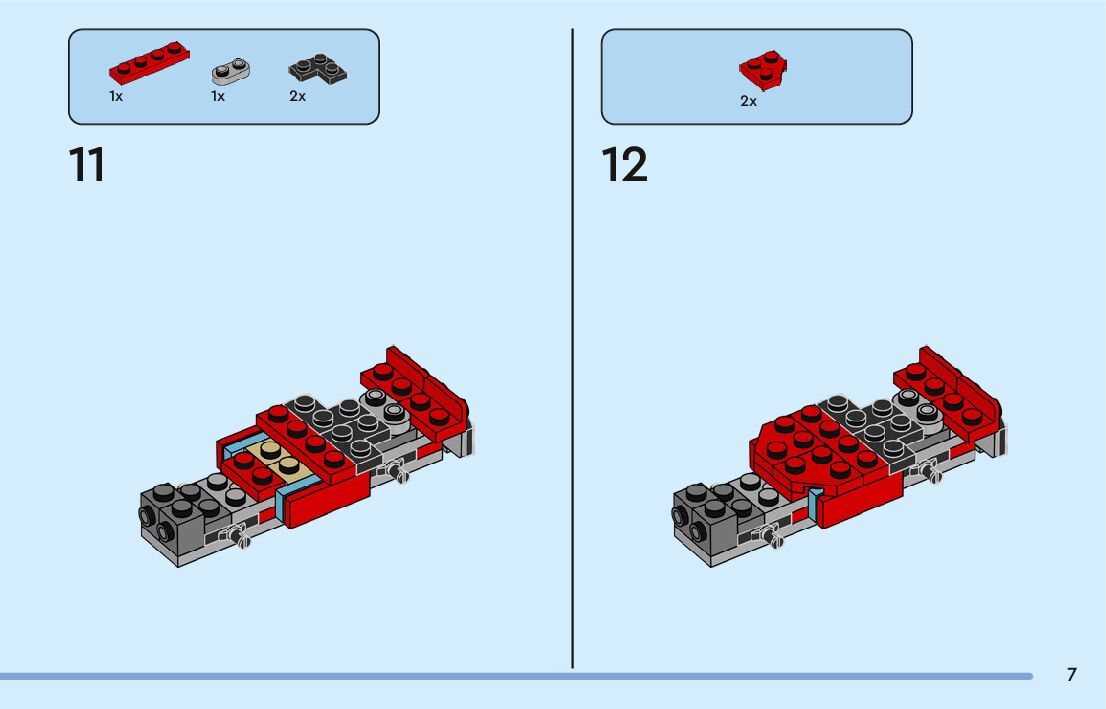 1x 1x 2x

11

2x

12

7