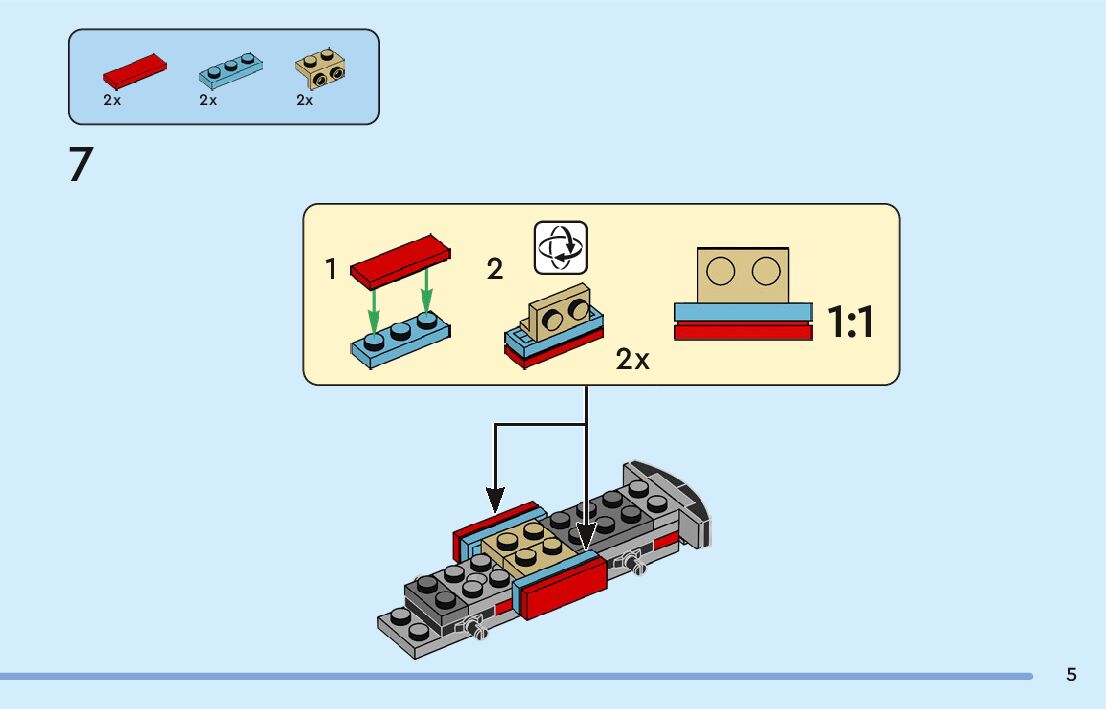 2x 2x 2x

7

1

2

2x

1:1

5