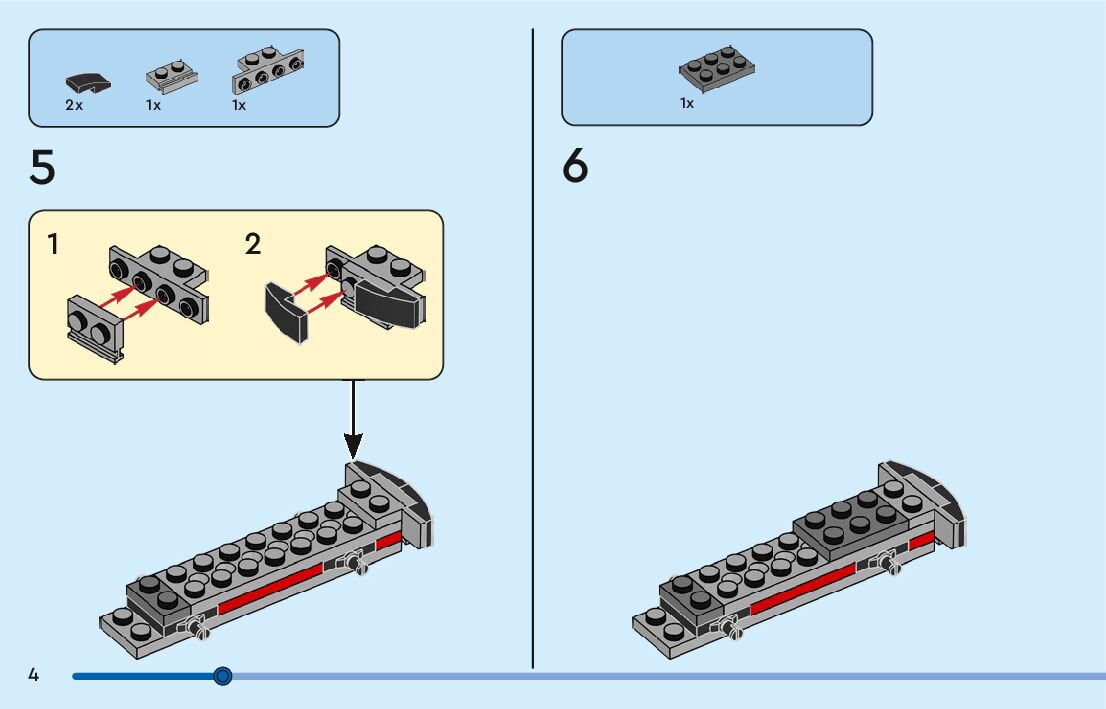 2x 1x 1x

5

1 2

1x

6

4