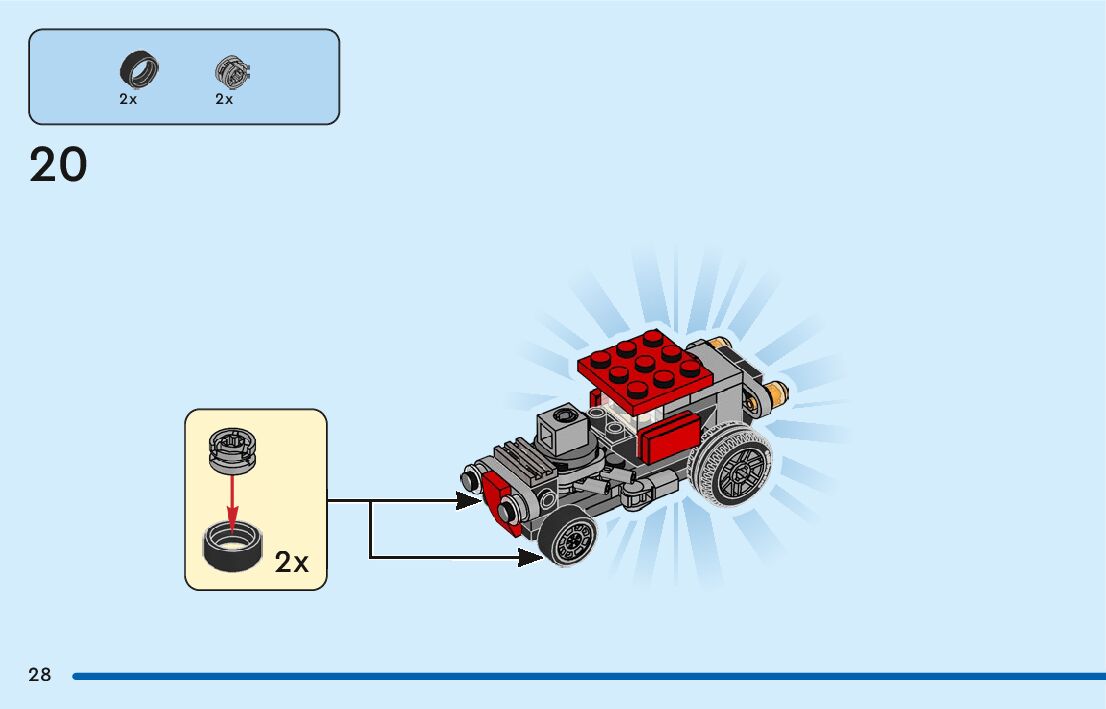 2x 2x

20

2x

28