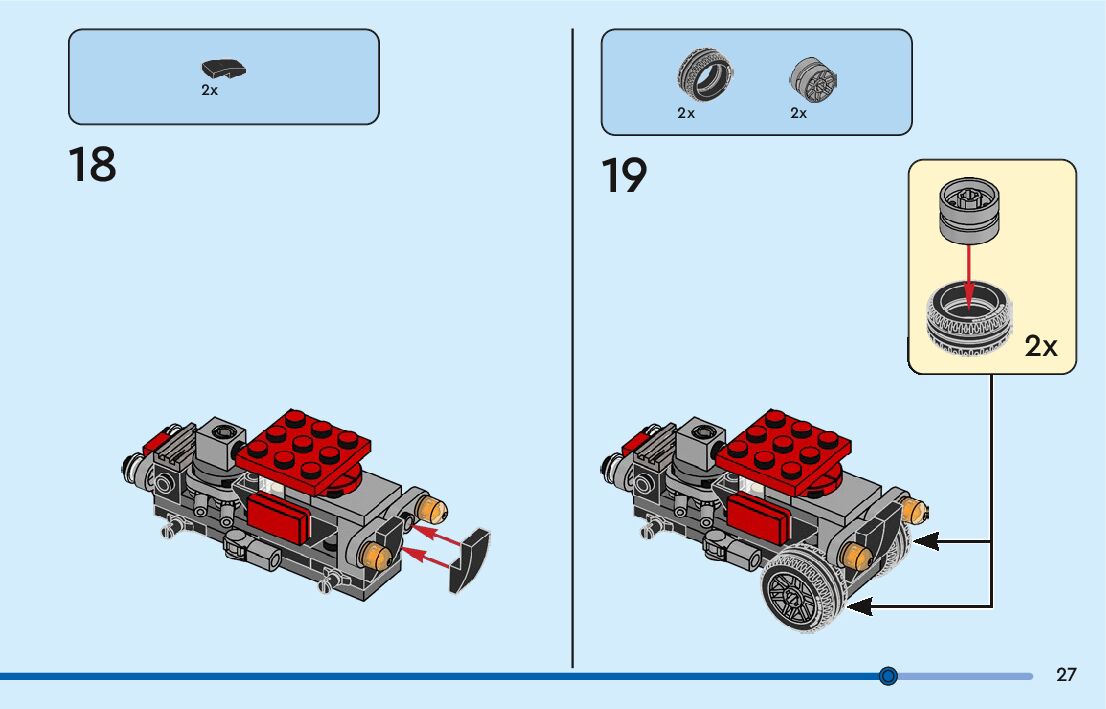 2x

18

2x 2x

19

2x

27