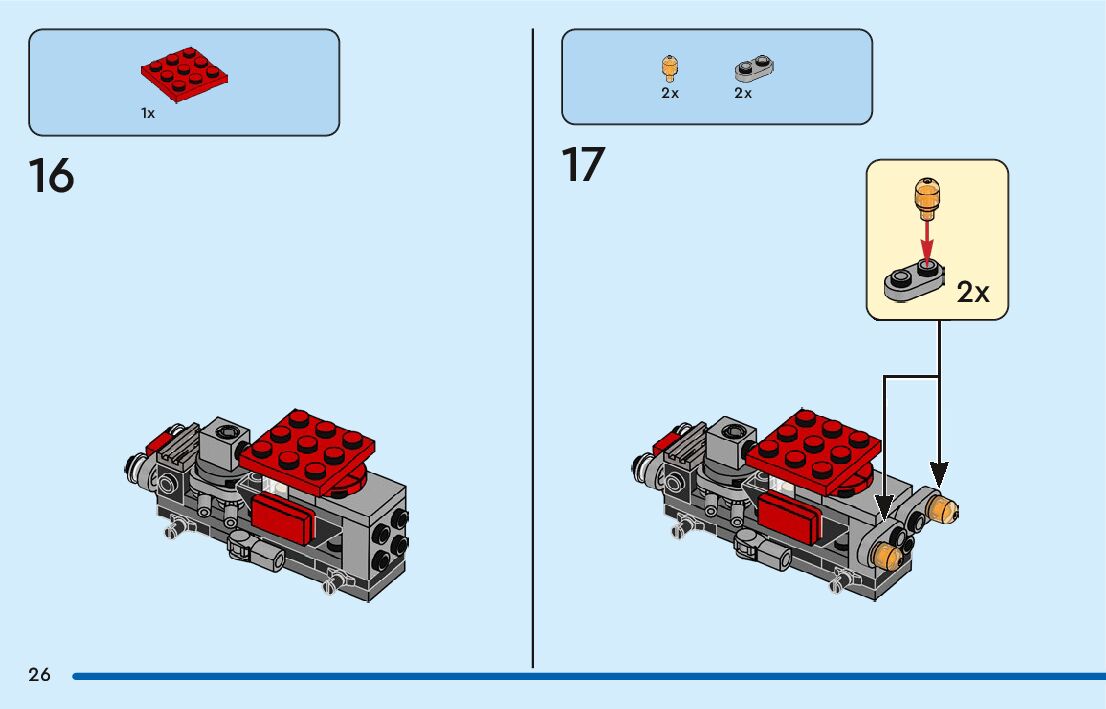 1x

16

2x 2x

17

2x

26