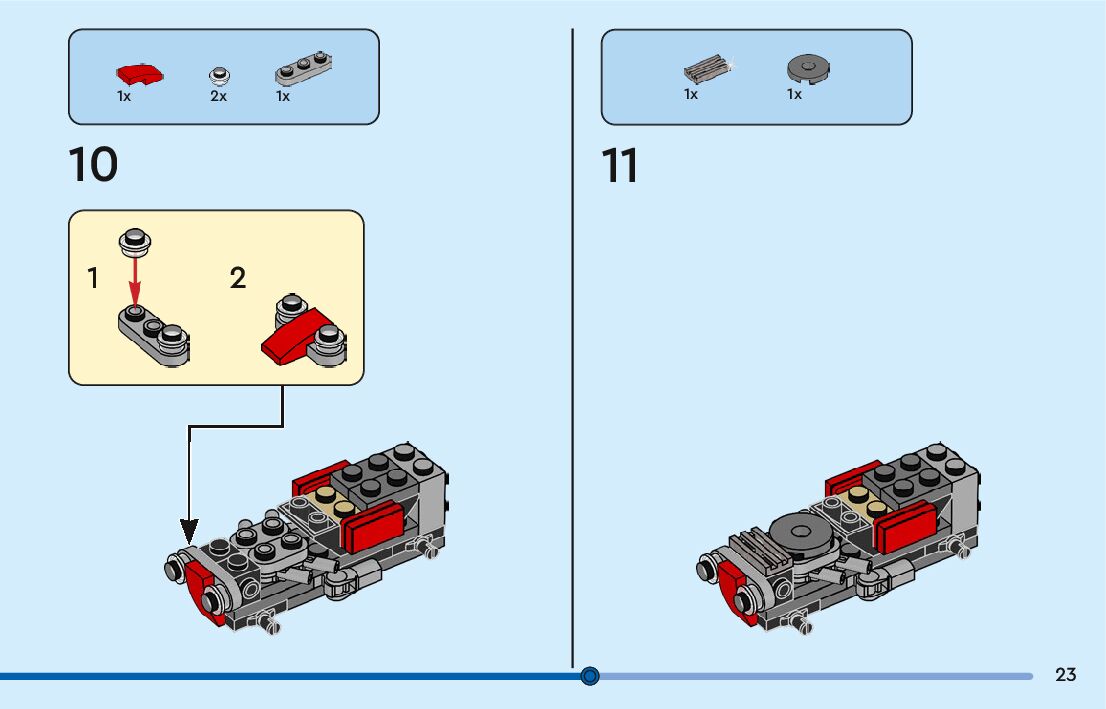 1x 2x 1x

10

1

2

1x 1x

11

23