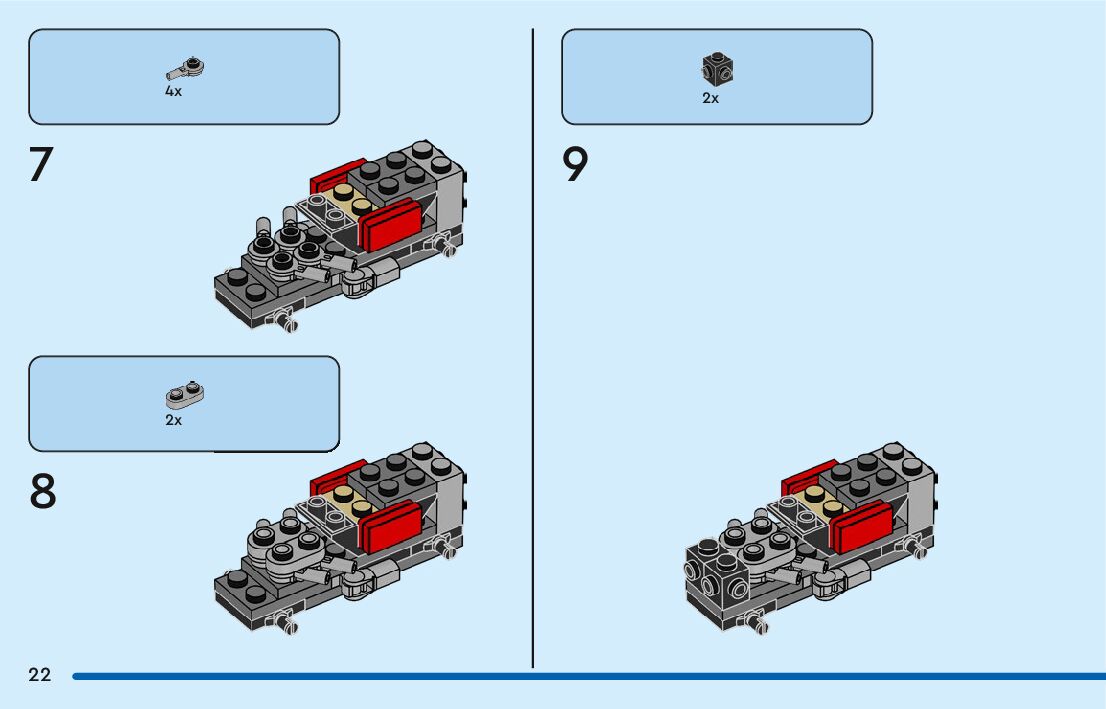 4x

7

2x

8

2x

9

22