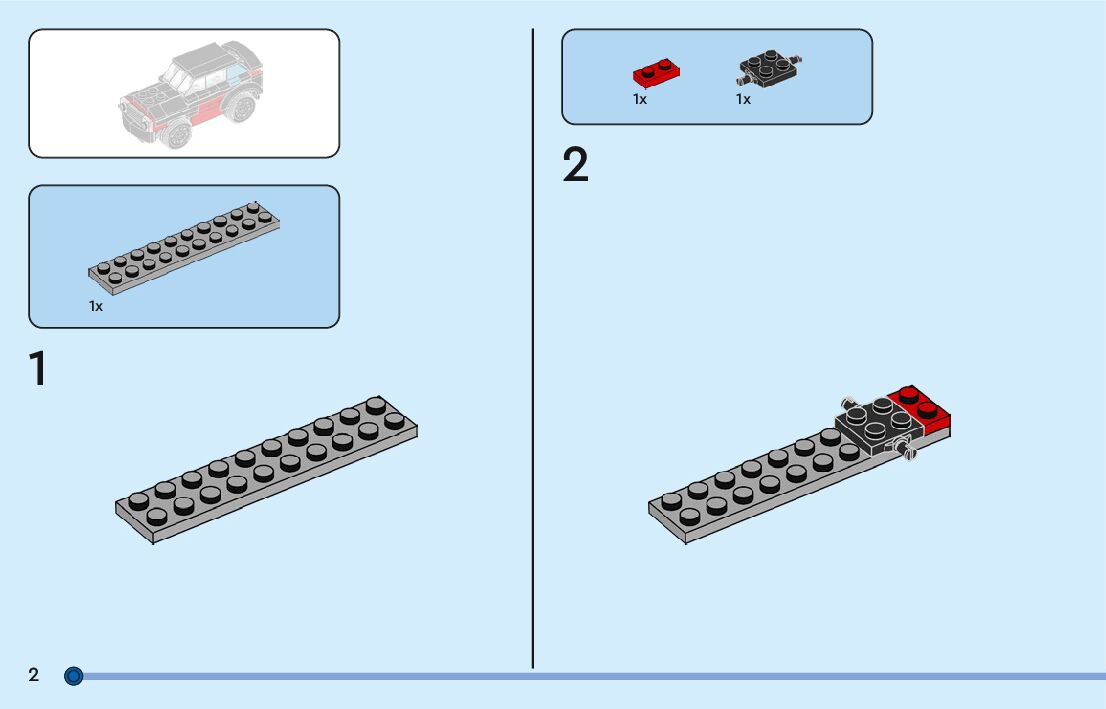 1x

1

1x

1x

2

2