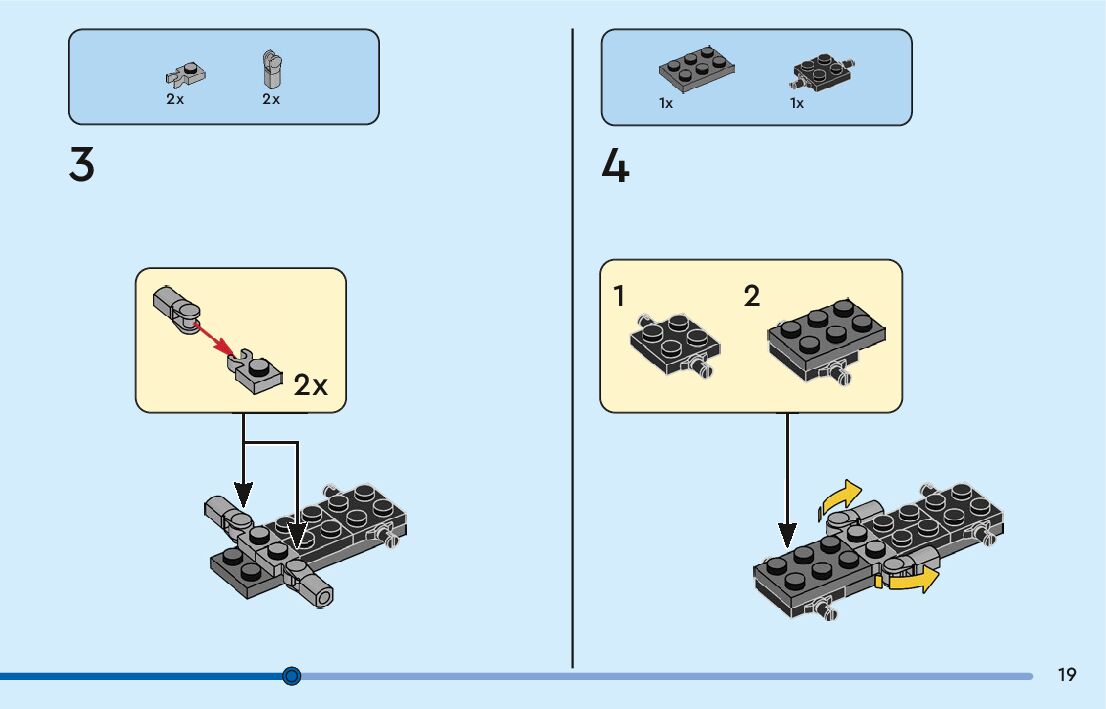 2x 2x

3

2x

1x 1x

4

1

2

19