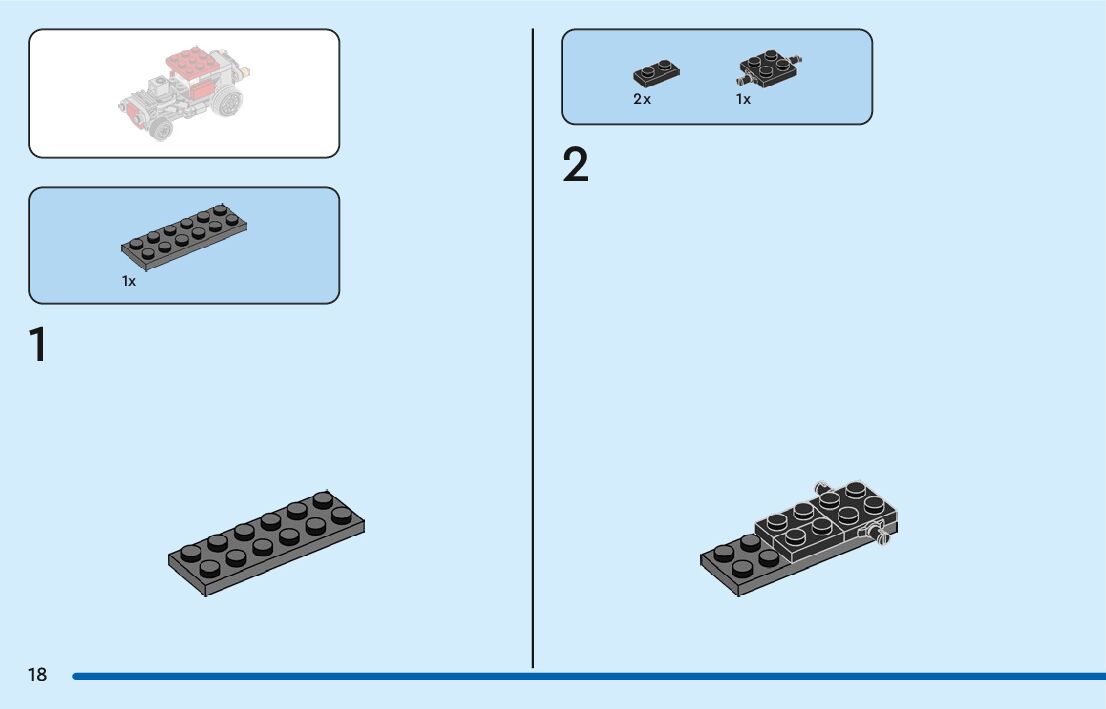 1x

1

2x 1x

2

18